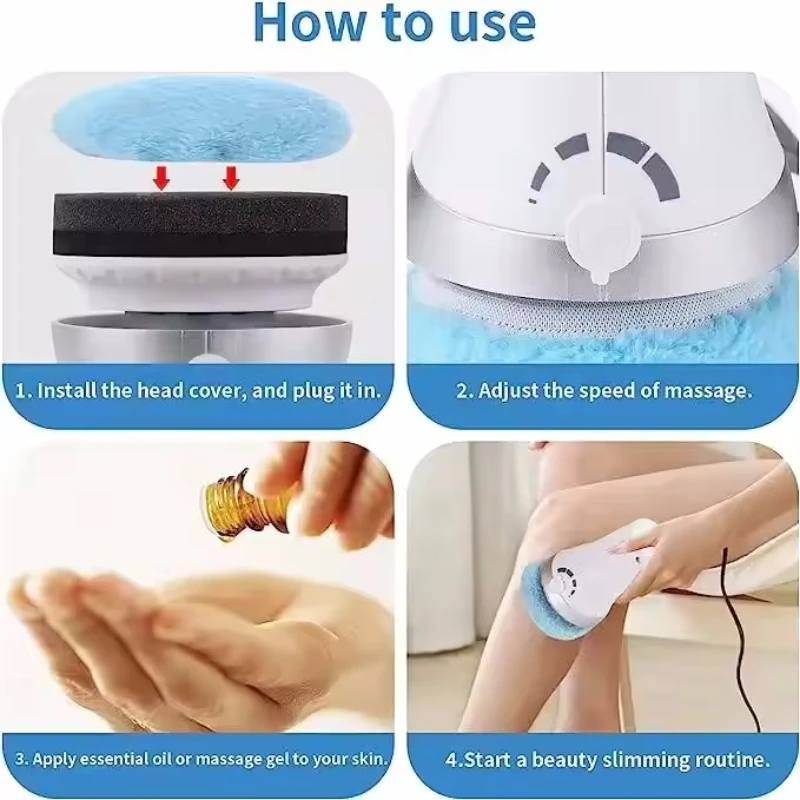 How to use

1. Install the head cover, and plug it in.

2. Adjust the speed of massage.

3. Apply essential oil or massage gel to your skin.

4.Start a beauty slimming routine.