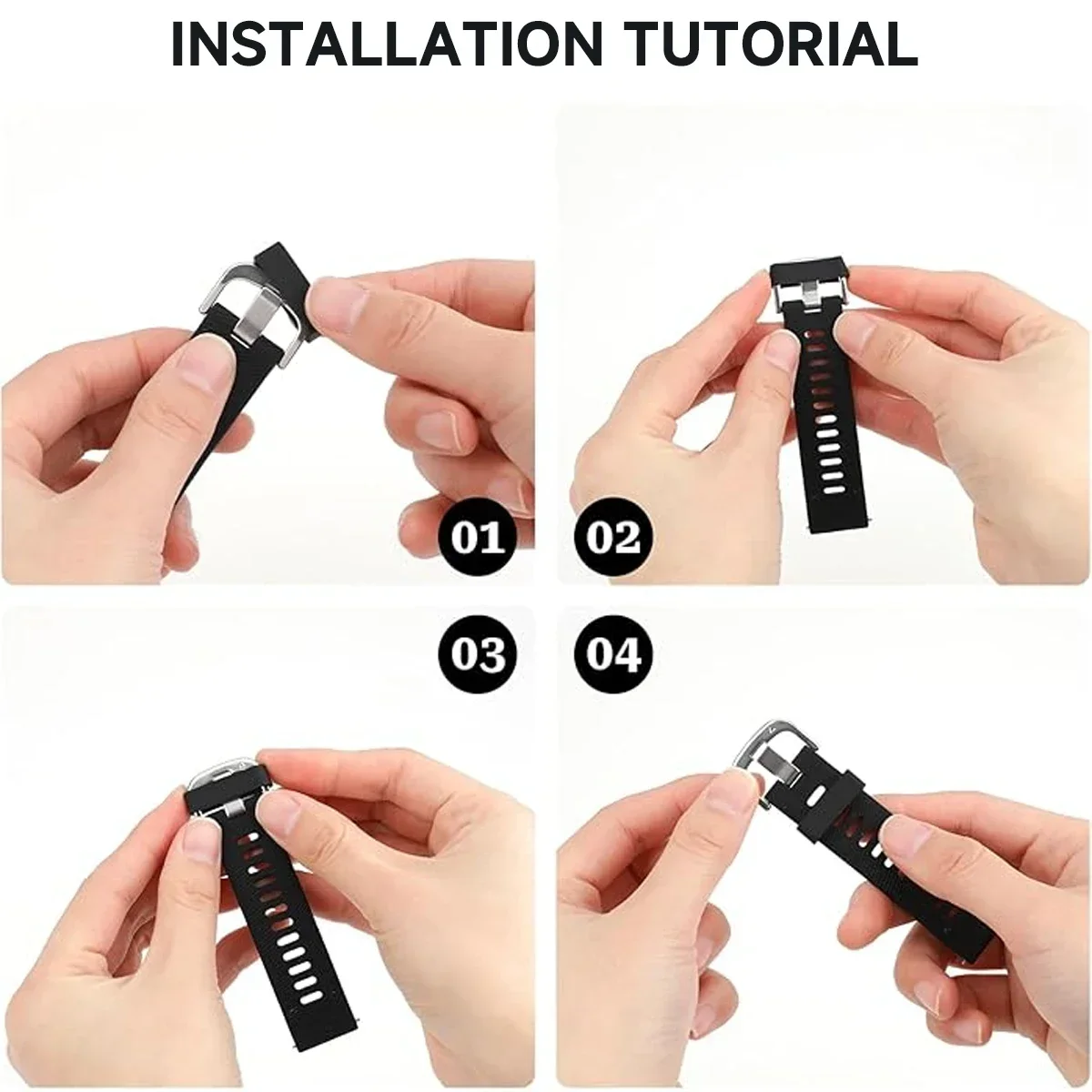 INSTALLATION TUTORIAL

01

02

03

04