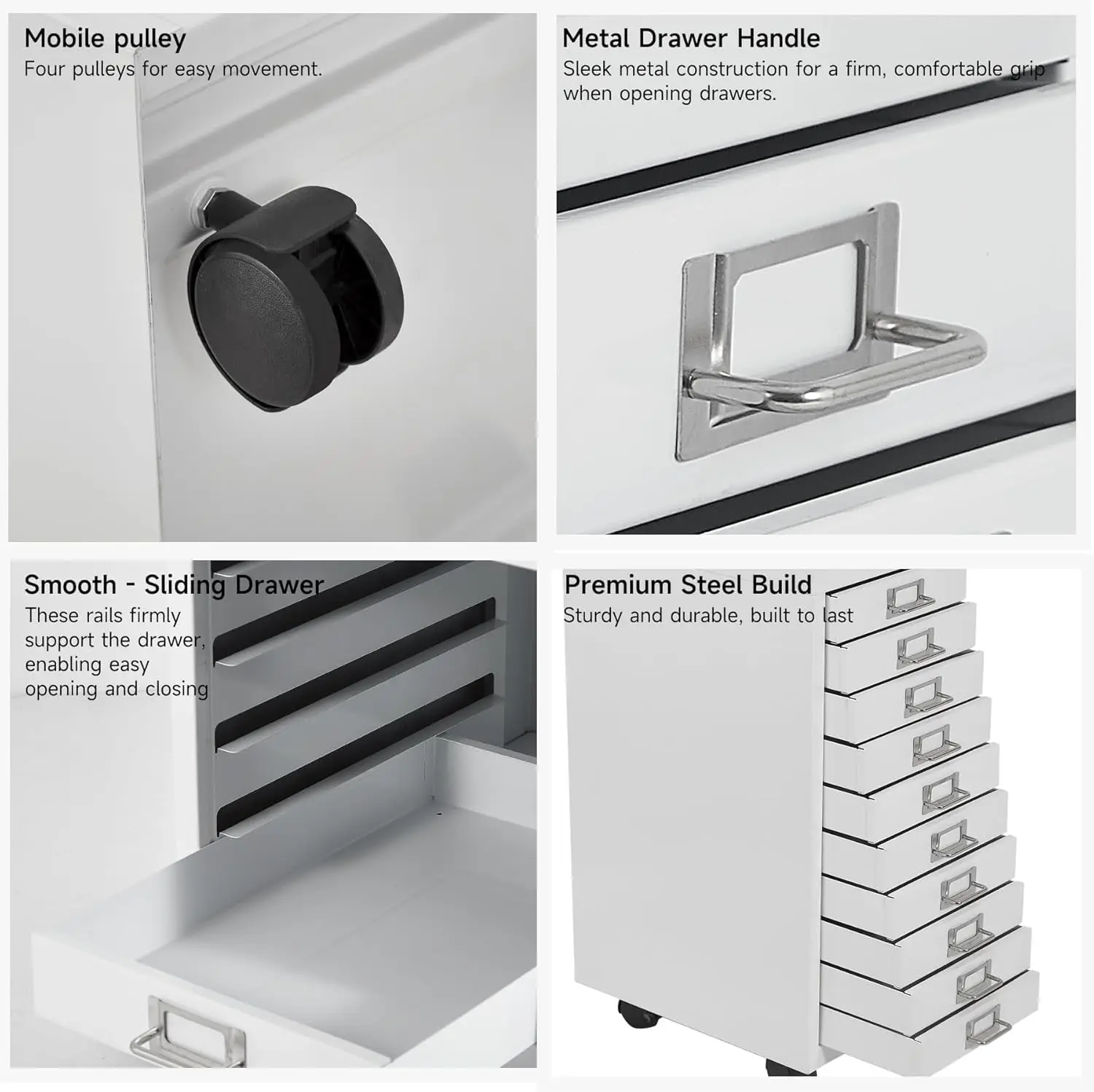 Mobile pulley
Four pulleys for easy movement.

Metal Drawer Handle
Sleek metal construction for a firm, comfortable grip when opening drawers.

Smooth - Sliding Drawer
These rails firmly support the drawer, enabling easy opening and closing

Premium Steel Build
Sturdy and durable, built to last