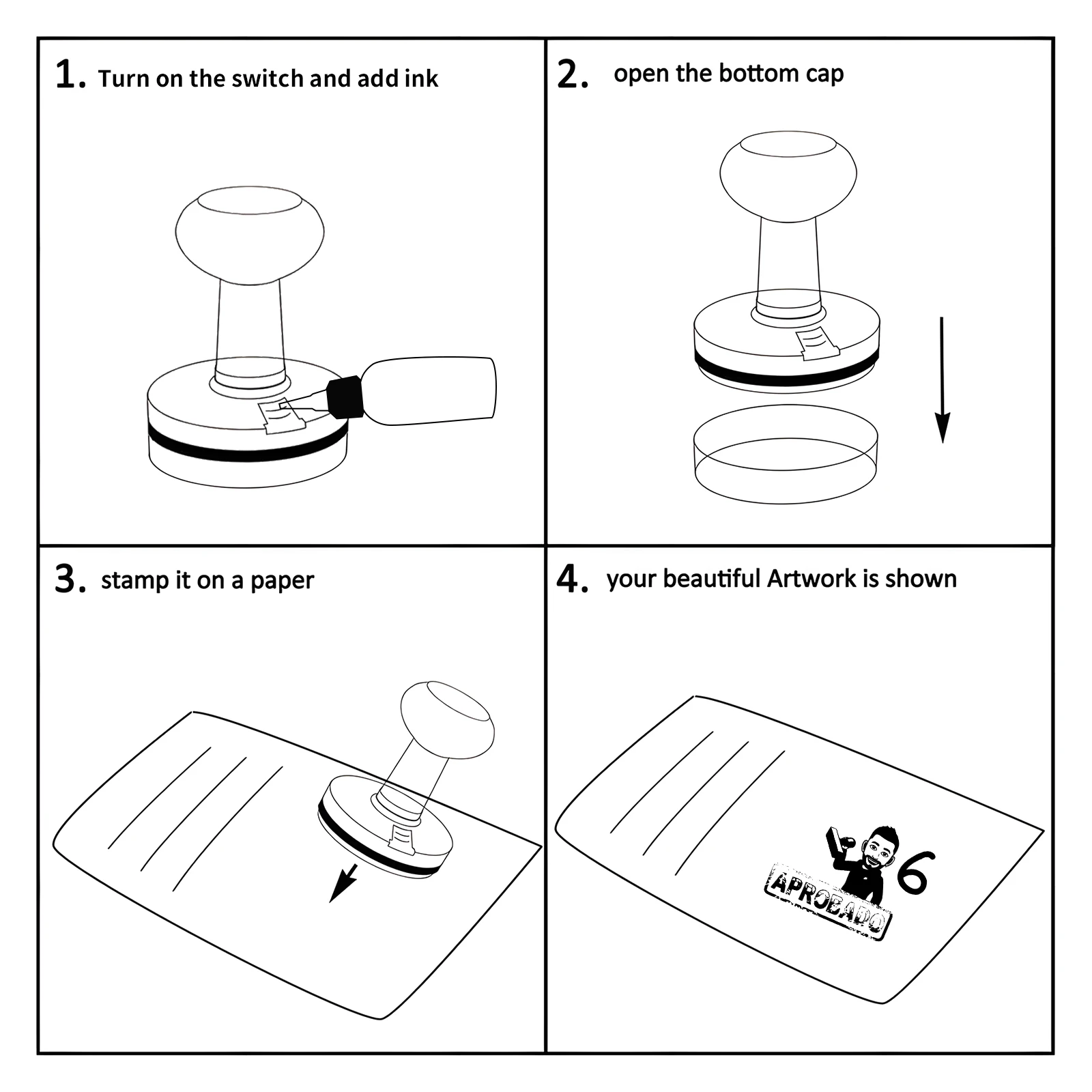 1. Turn on the switch and add ink

2. open the bottom cap

3. stamp it on a paper

4. your beautiful Artwork is shown

APROBADO 6