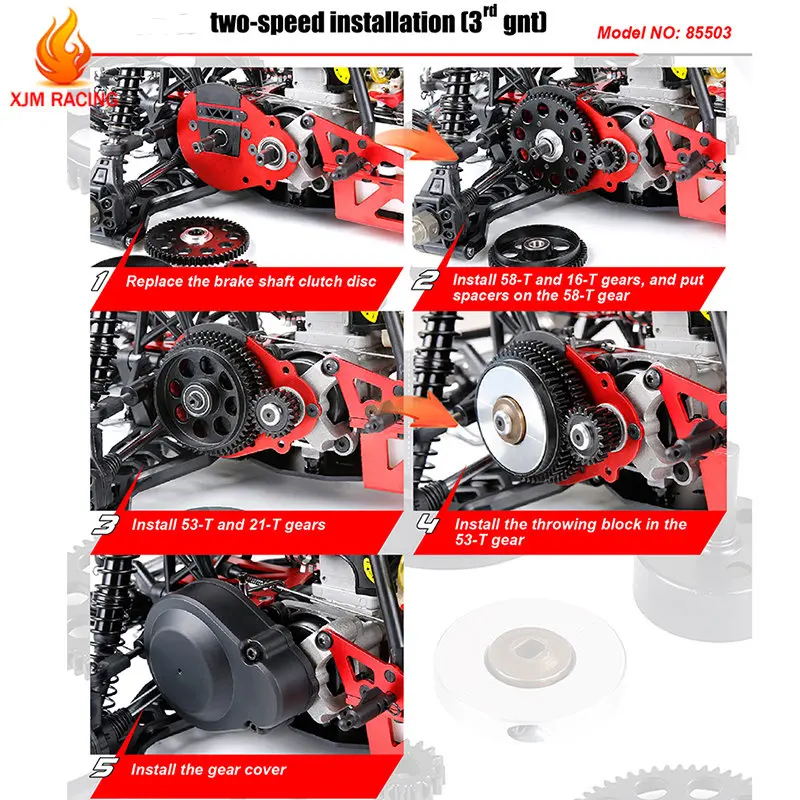 XJM RACING

two-speed installation (3$^{rd}$ gnt)

Model NO: 85503

1 Replace the brake shaft clutch disc

2 Install 58-T and 16-T gears, and put spacers on the 58-T gear

3 Install 53-T and 21-T gears

4 Install the throwing block in the 53-T gear

5 Install the gear cover