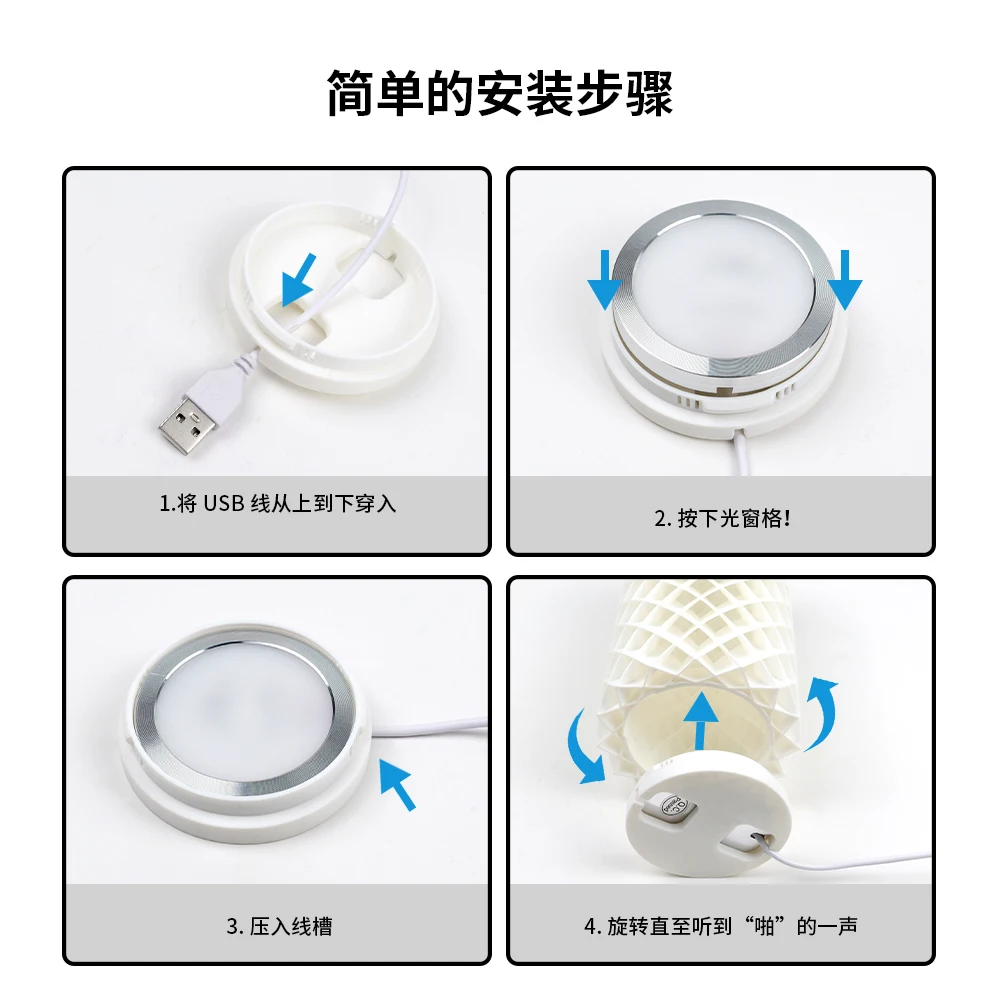 简单的安装步骤

1.将 USB 线从上到下穿入

2. 按下光窗格!

3. 压入线槽

4. 旋转直至听到“啪”的一声