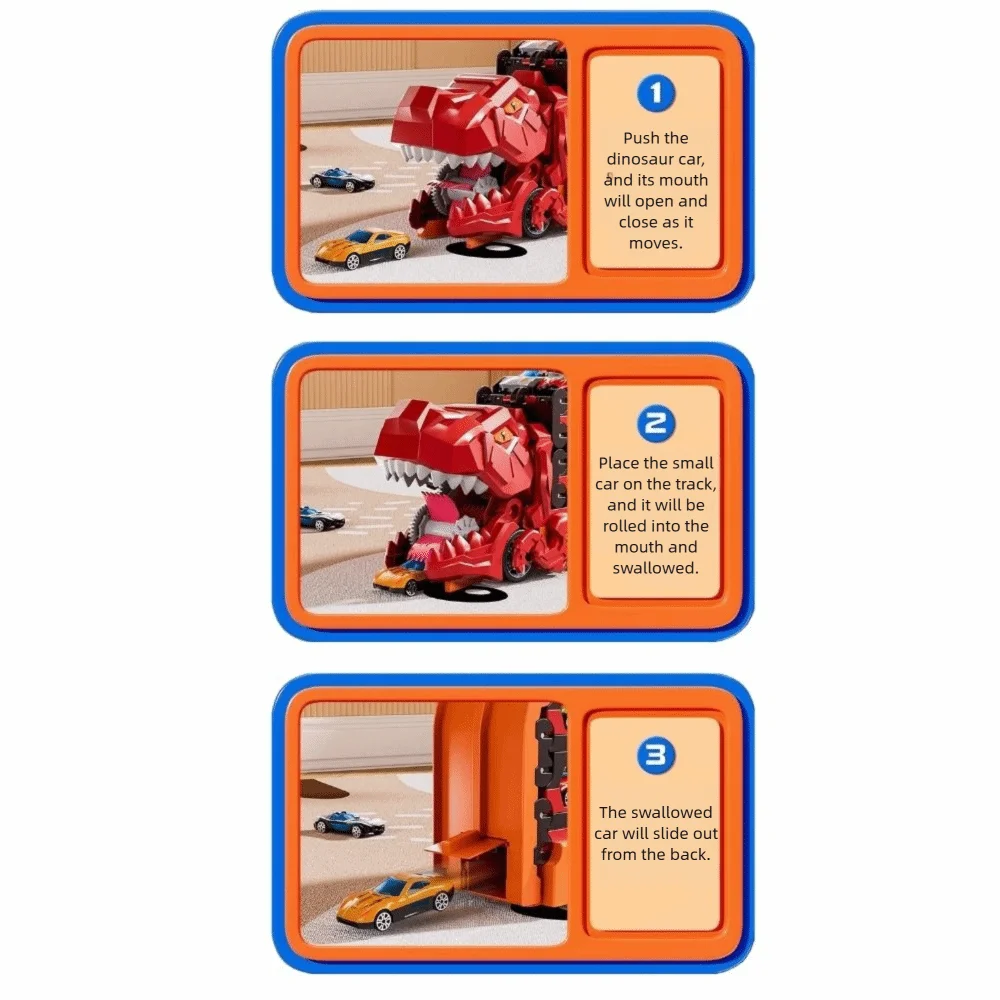 1

Push the dinosaur car, and its mouth will open and close as it moves.

2

Place the small car on the track, and it will be rolled into the mouth and swallowed.

3

The swallowed car will slide out from the back.