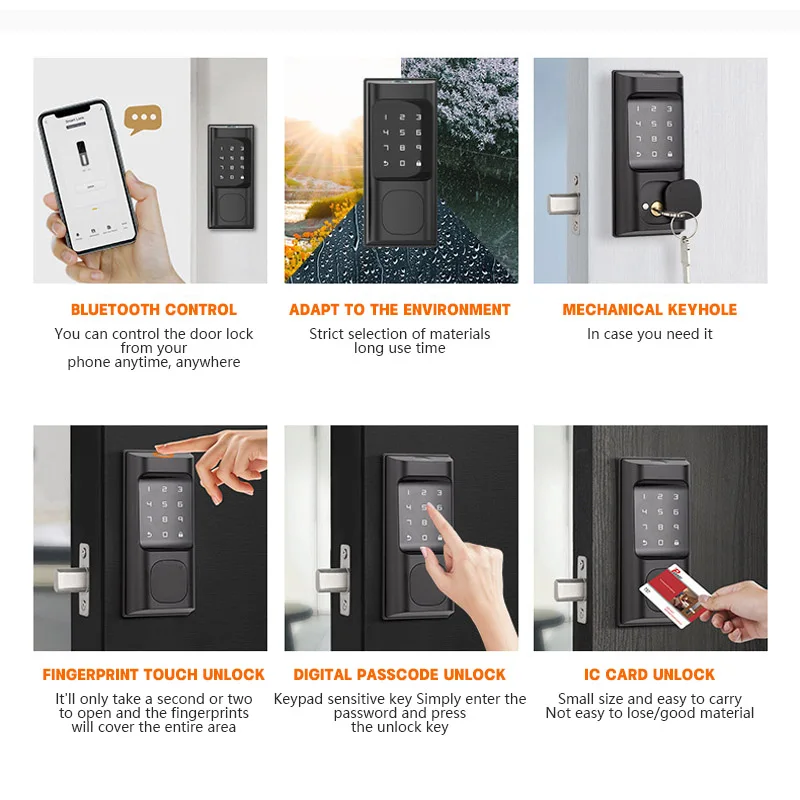 BLUETOOTH CONTROL

You can control the door lock from your phone anytime, anywhere

ADAPT TO THE ENVIRONMENT

Strict selection of materials long use time

MECHANICAL KEYHOLE

In case you need it

FINGERPRINT TOUCH UNLOCK

It'll only take a second or two to open and the fingerprints will cover the entire area

DIGITAL PASSCODE UNLOCK

Keypad sensitive key Simply enter the password and press the unlock key

IC CARD UNLOCK

Small size and easy to carry Not easy to lose/good material