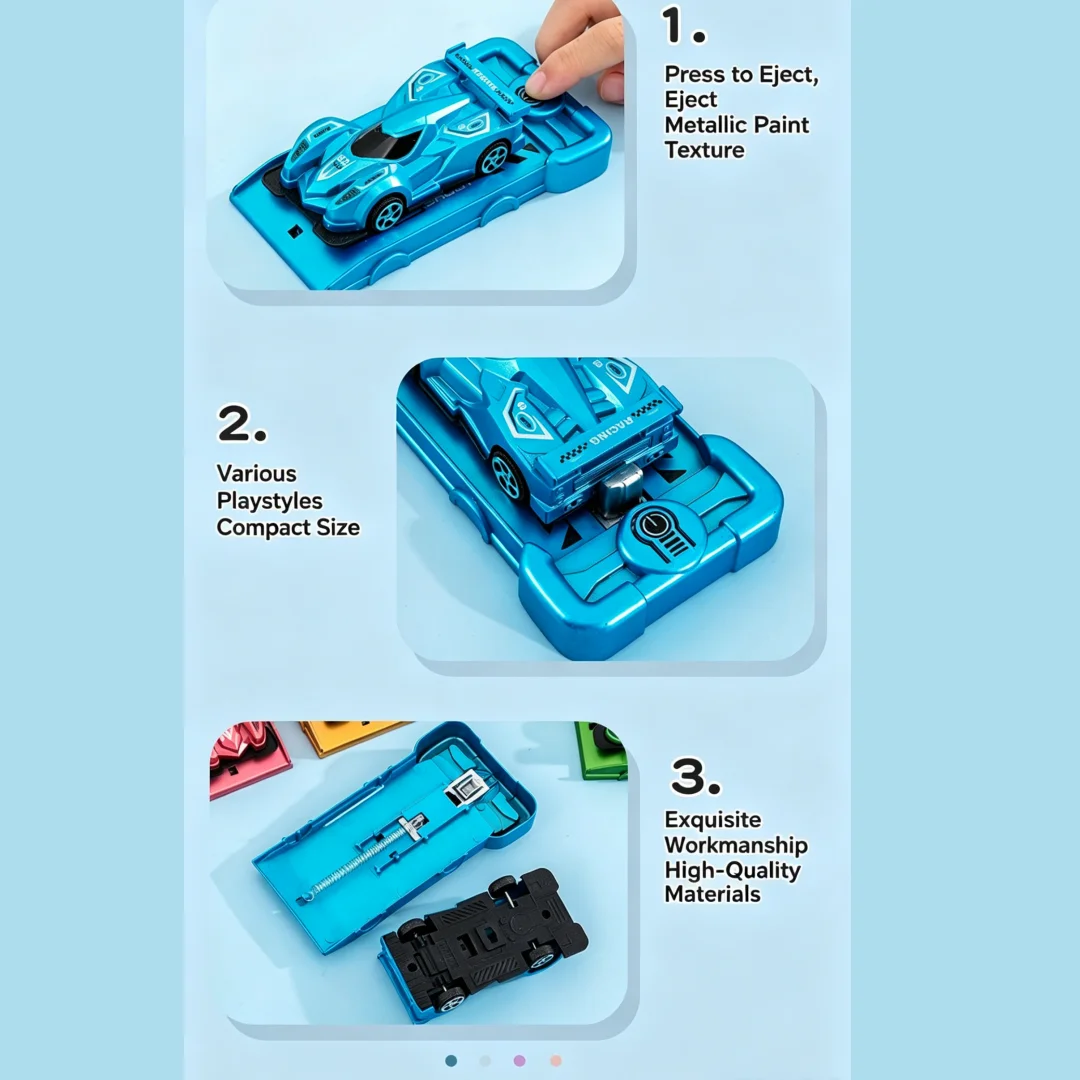 1.

Press to Eject, Eject Metallic Paint Texture

2.

Various Playstyles Compact Size

RACING

3.

Exquisite Workmanship High-Quality Materials