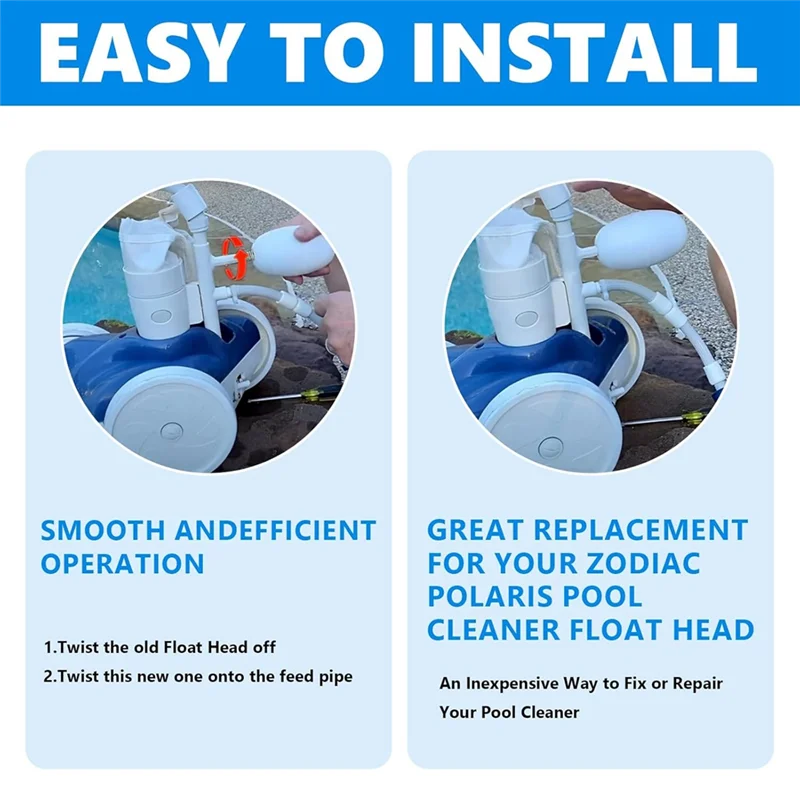 EASY TO INSTALL

SMOOTH ANDEFFICIENT OPERATION

1.Twist the old Float Head off

2.Twist this new one onto the feed pipe

GREAT REPLACEMENT FOR YOUR ZODIAC POLARIS POOL CLEANER FLOAT HEAD

An Inexpensive Way to Fix or Repair Your Pool Cleaner