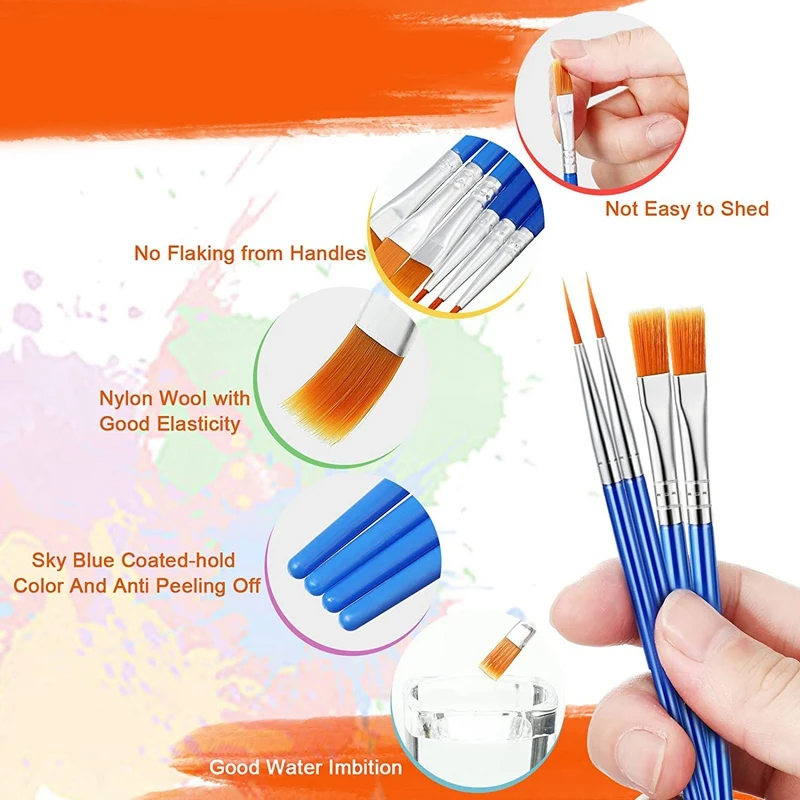 Not Easy to Shed

No Flaking from Handles

Nylon Wool with Good Elasticity

Sky Blue Coated-hold Color And Anti Peeling Off

Good Water Imbition