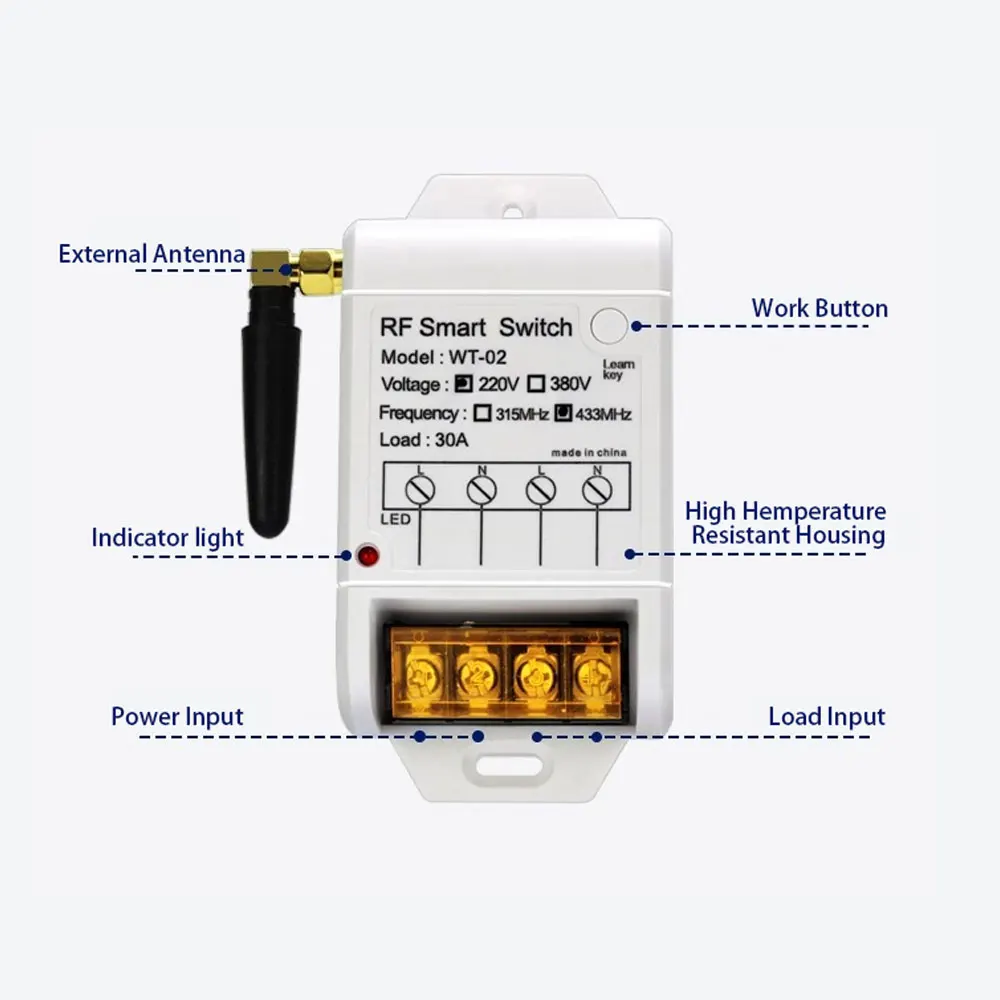 External Antenna

Work Button

RF Smart Switch
Model : WT-02
Voltage : 220V 380V
Learn key
Frequency : 315MHz 433MHz
Load : 30A
made in china
L N L N
LED

Indicator light

High Hemperature Resistant Housing

Power Input

Load Input