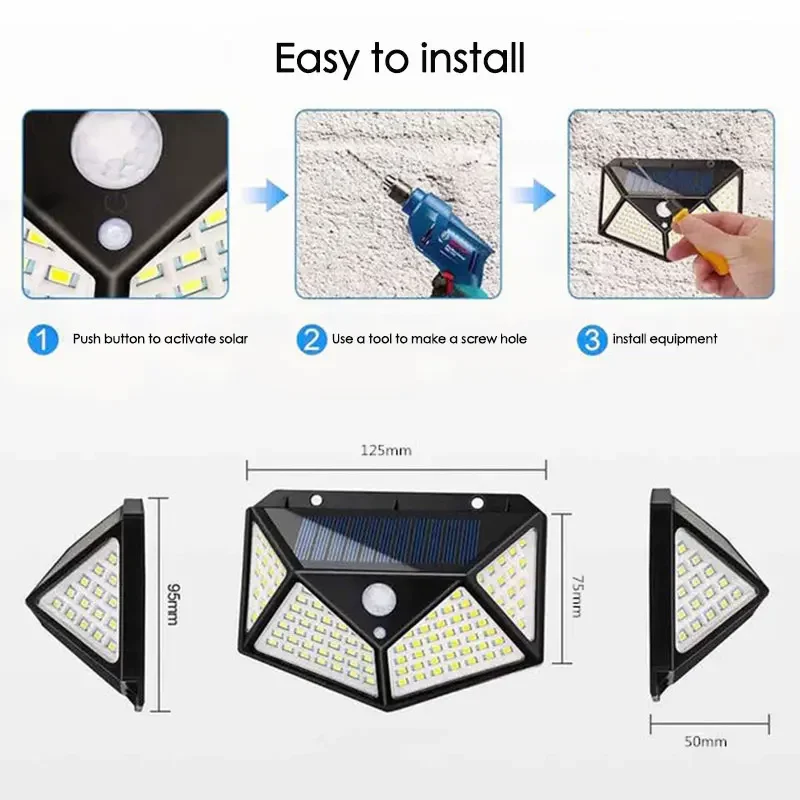 Easy to install

1 Push button to activate solar

2 Use a tool to make a screw hole

3 install equipment

125mm

95mm

75mm

50mm