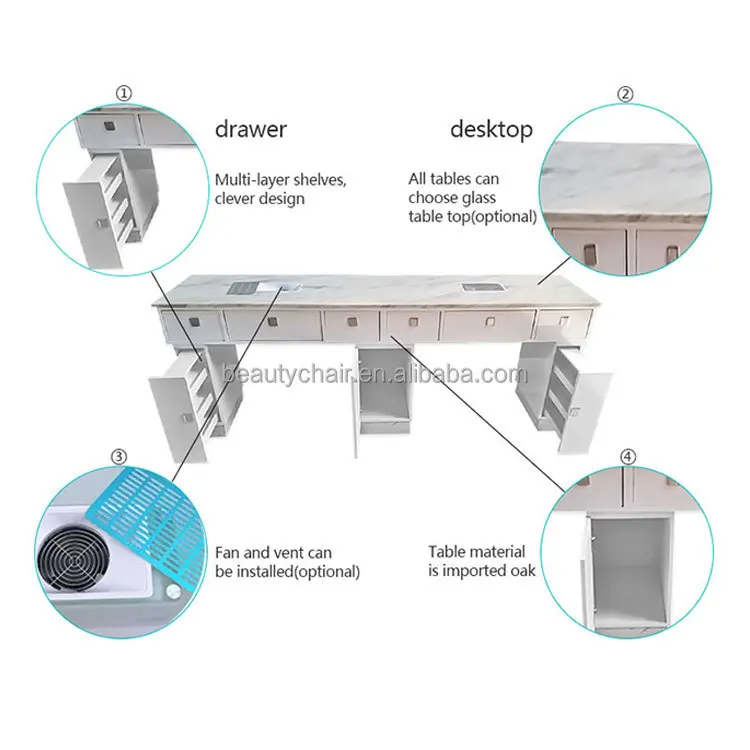 ①

drawer

Multi-layer shelves, clever design

②

desktop

All tables can choose glass table top(optional)

beautychair.en.alibaba.com

③

Fan and vent can be installed(optional)

④

Table material is imported oak