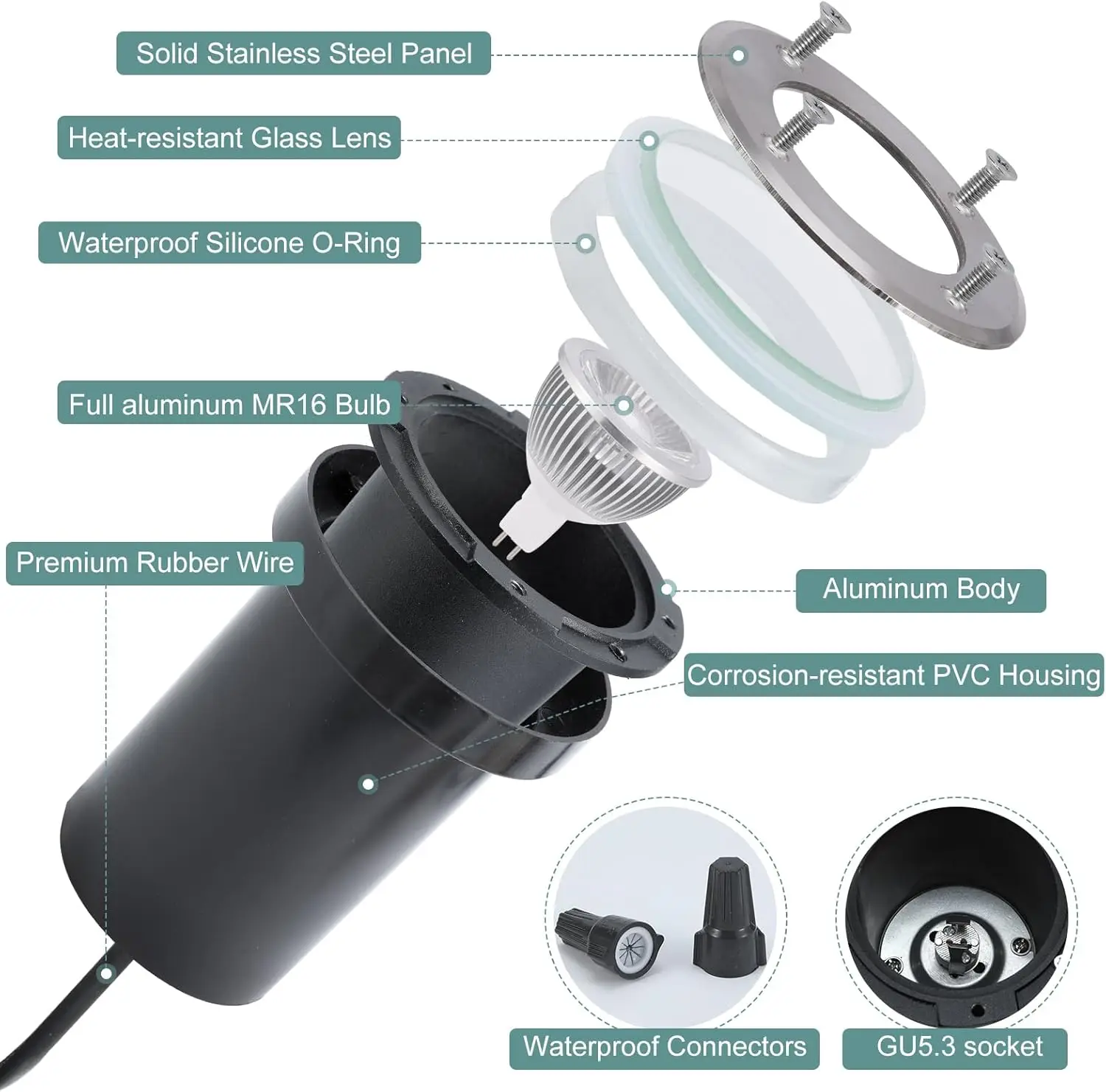 Solid Stainless Steel Panel

Heat-resistant Glass Lens

Waterproof Silicone O-Ring

Full aluminum MR16 Bulb

Premium Rubber Wire

Aluminum Body

Corrosion-resistant PVC Housing

Waterproof Connectors

GU5.3 socket