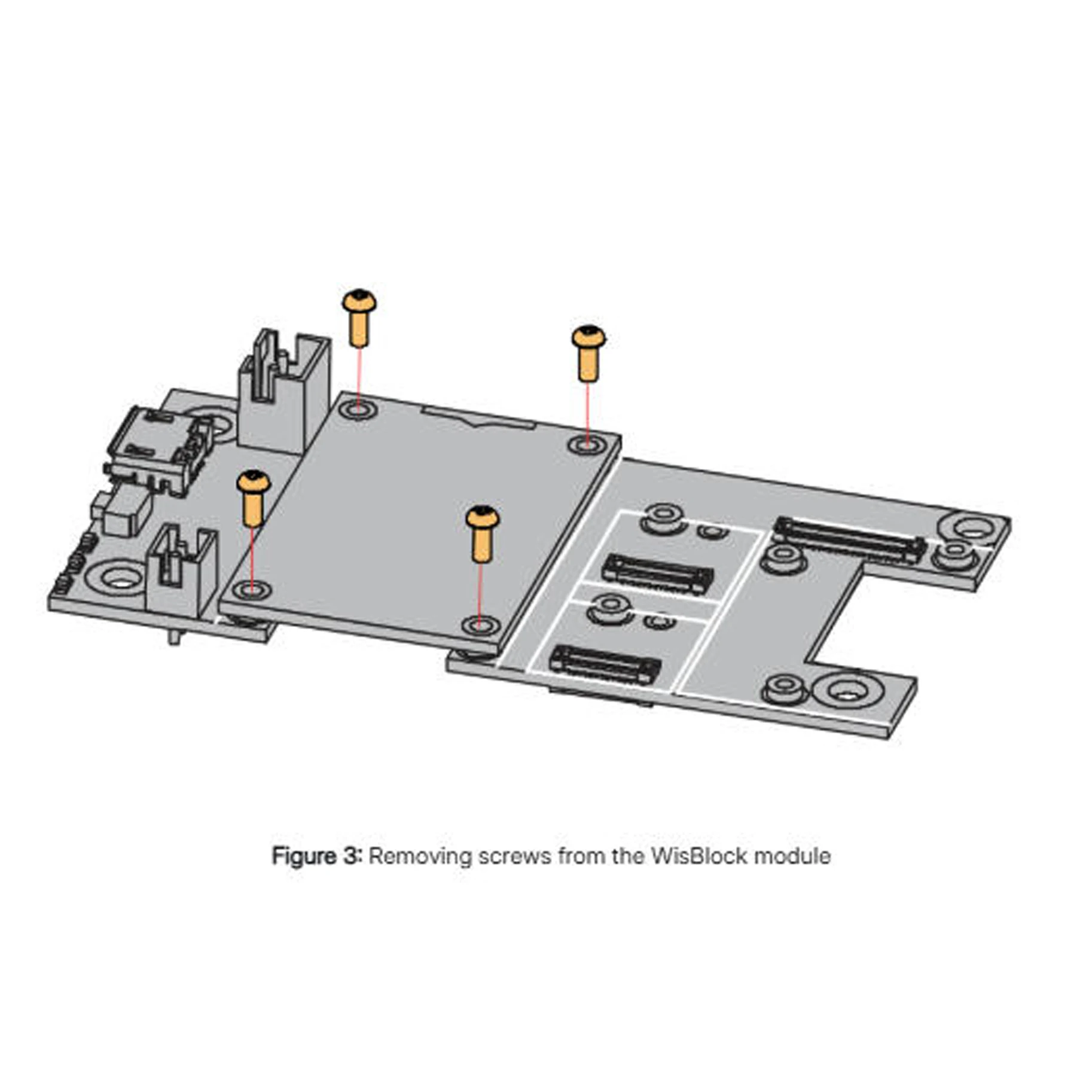 Figure 3: Removing screws from the WisBlock module