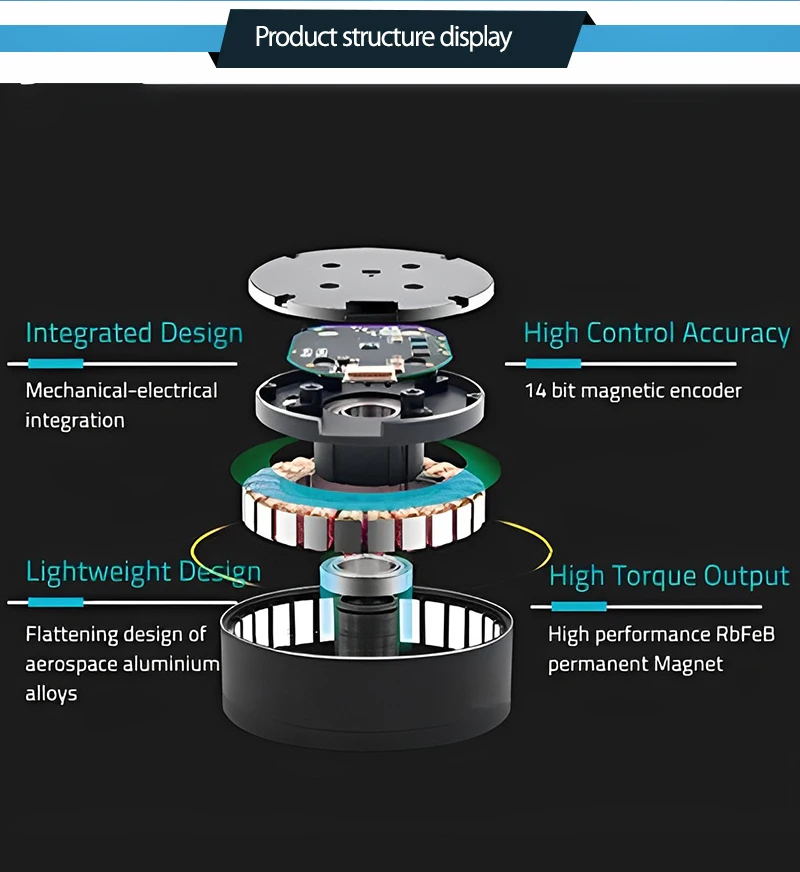 Product structure display

Integrated Design

Mechanical-electrical integration

High Control Accuracy

14 bit magnetic encoder

Lightweight Design

Flattening design of aerospace aluminium alloys

High Torque Output

High performance RbFeB permanent Magnet