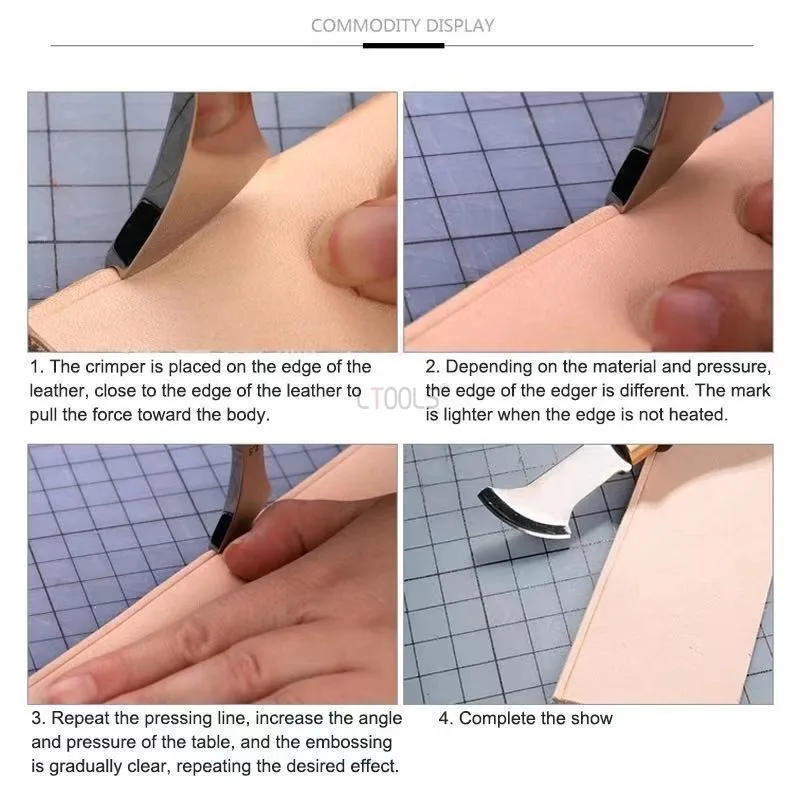 COMMODITY DISPLAY

1. The crimper is placed on the edge of the leather, close to the edge of the leather to pull the force toward the body.

2. Depending on the material and pressure, the edge of the edger is different. The mark is lighter when the edge is not heated.

LTOOLS

3. Repeat the pressing line, increase the angle and pressure of the table, and the embossing is gradually clear, repeating the desired effect.

4. Complete the show