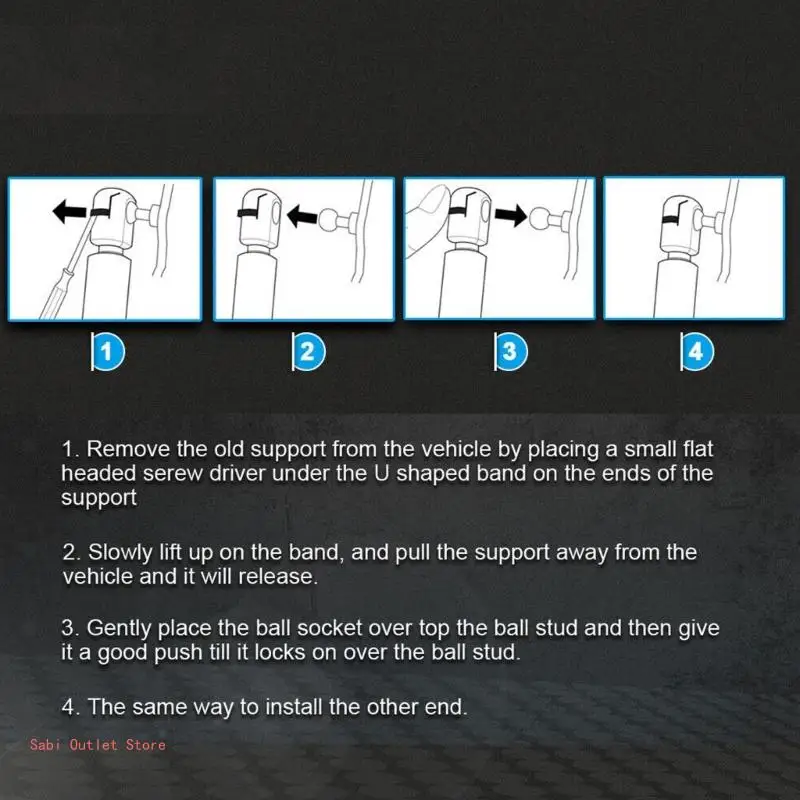 1

2

3

4

1. Remove the old support from the vehicle by placing a small flat headed serew driver under the U shaped band on the ends of the support

2. Slowly lift up on the band, and pull the support away from the vehicle and it will release.

3. Gently place the ball socket over top the ball stud and then give it a good push till it locks on over the ball stud.

4. The same way to install the other end.

Sabi Outlet Store