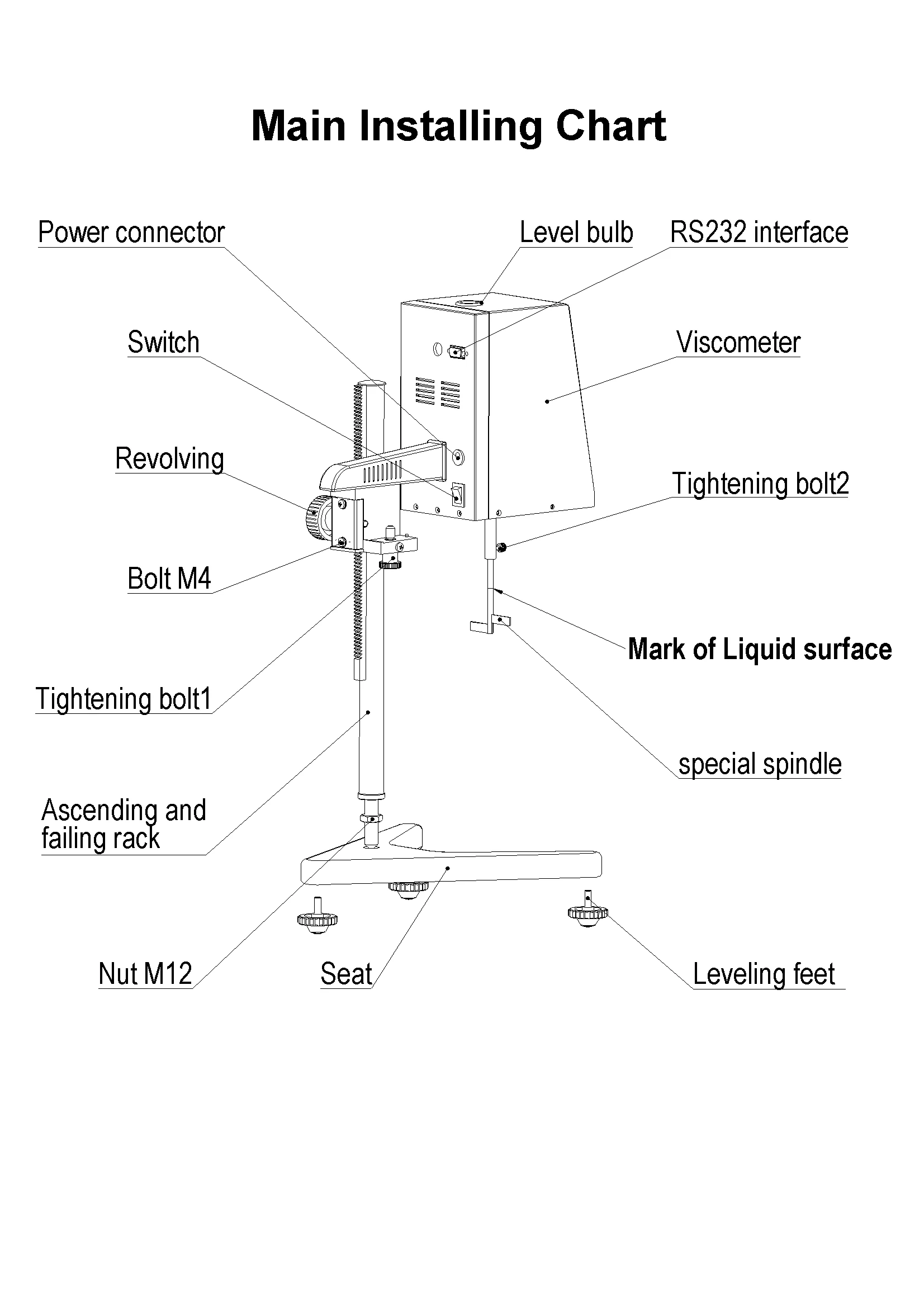 Main Installing Chart

Power connector

Level bulb

RS232 interface

Switch

Viscometer

Revolving

Tightening bolt2

Bolt M4

Mark of Liquid surface

Tightening bolt1

special spindle

Ascending and failing rack

Nut M12

Seat

Leveling feet