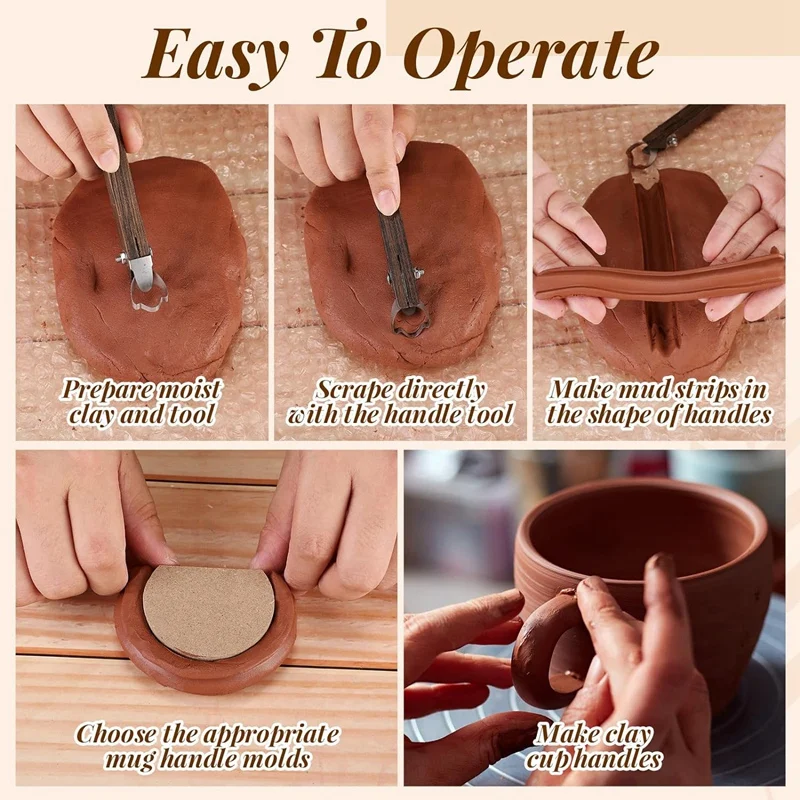 Easy To Operate

Prepare moist clay and tool

Scrape directly with the handle tool

Make mud strips in the shape of handles

Choose the appropriate mug handle molds

Make clay cup handles