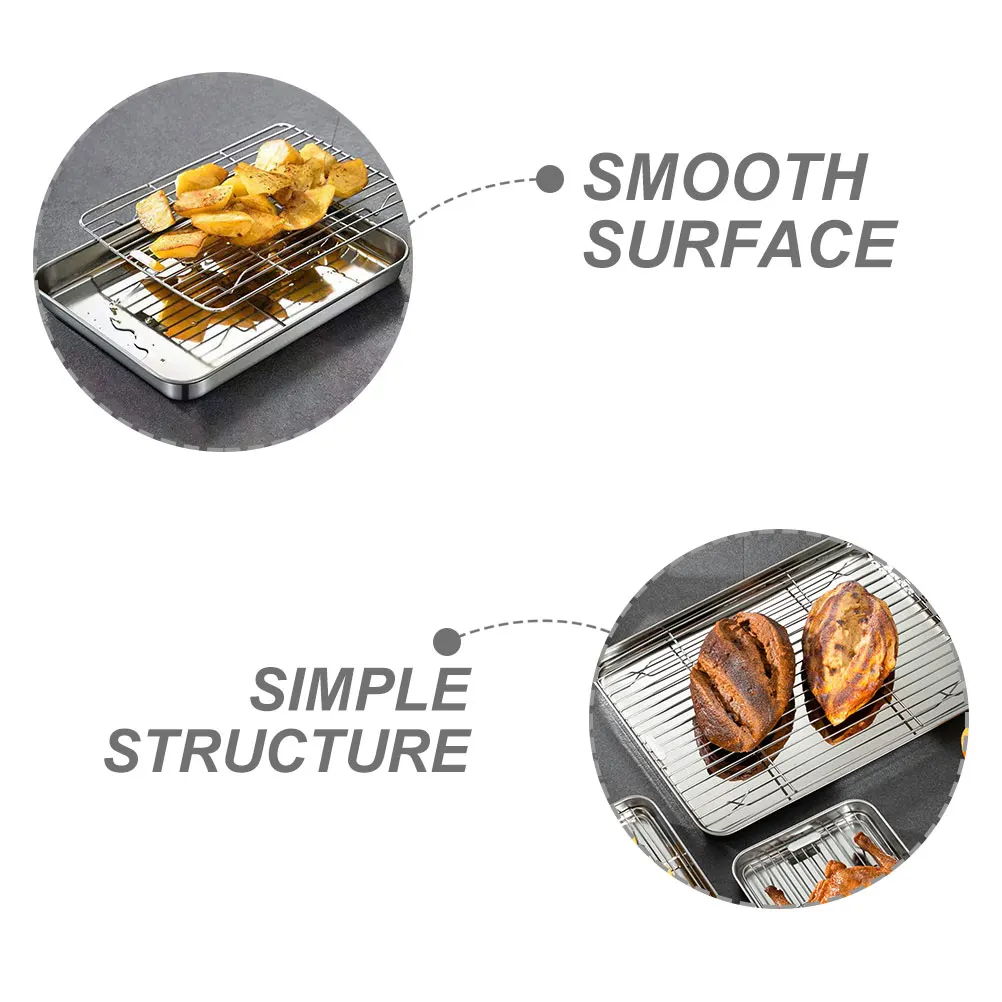 SMOOTH SURFACE

SIMPLE STRUCTURE