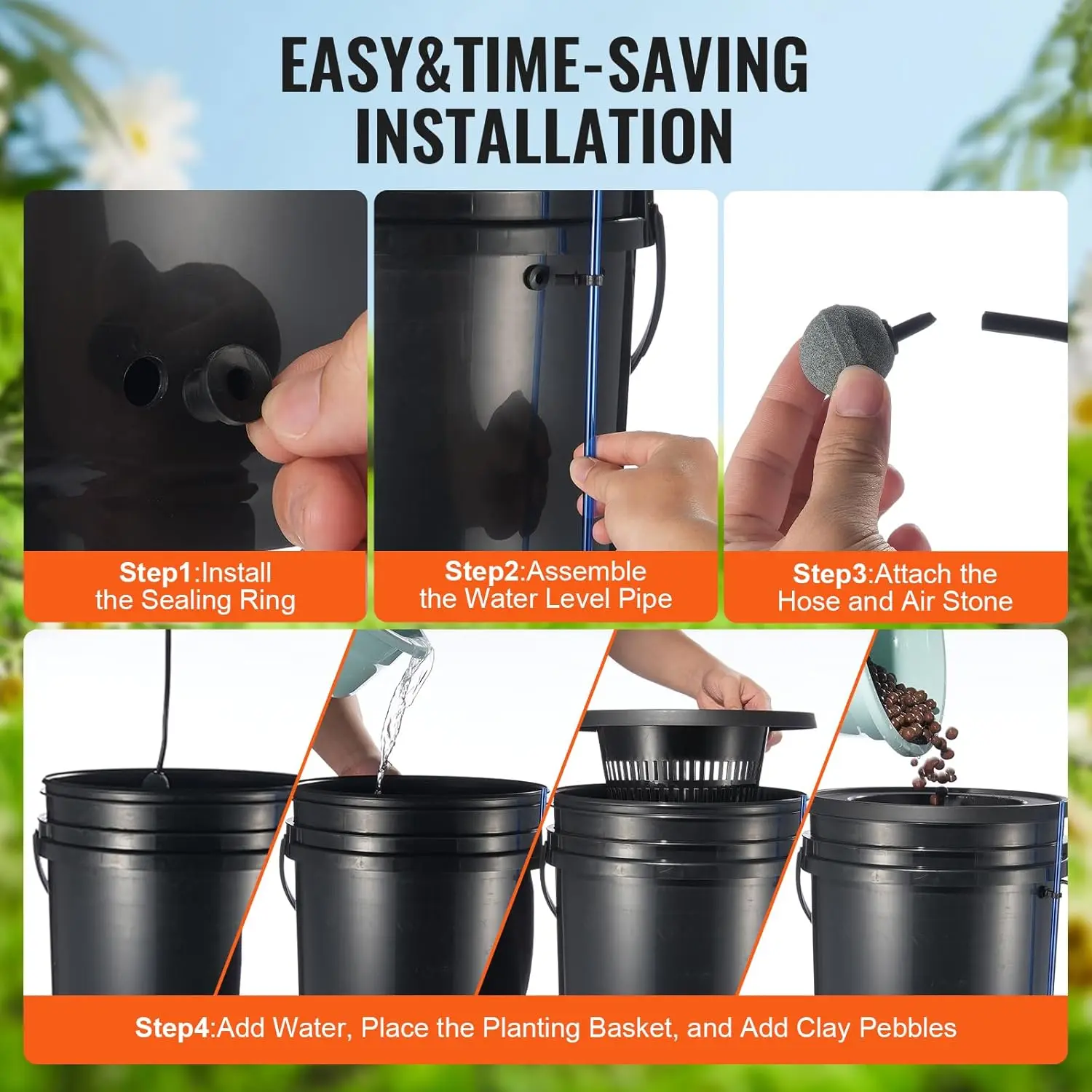 EASY&TIME-SAVING INSTALLATION

Step1:Install the Sealing Ring

Step2:Assemble the Water Level Pipe

Step3:Attach the Hose and Air Stone

Step4:Add Water, Place the Planting Basket, and Add Clay Pebbles