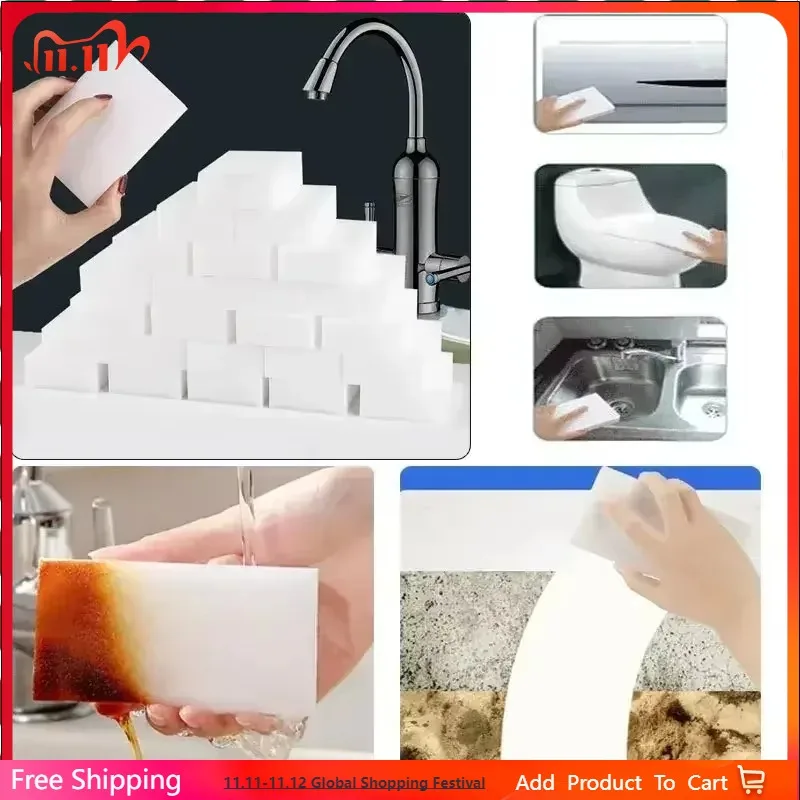 11.11

Free Shipping
11.11-11.12 Global Shopping Festival
Add Product To Cart