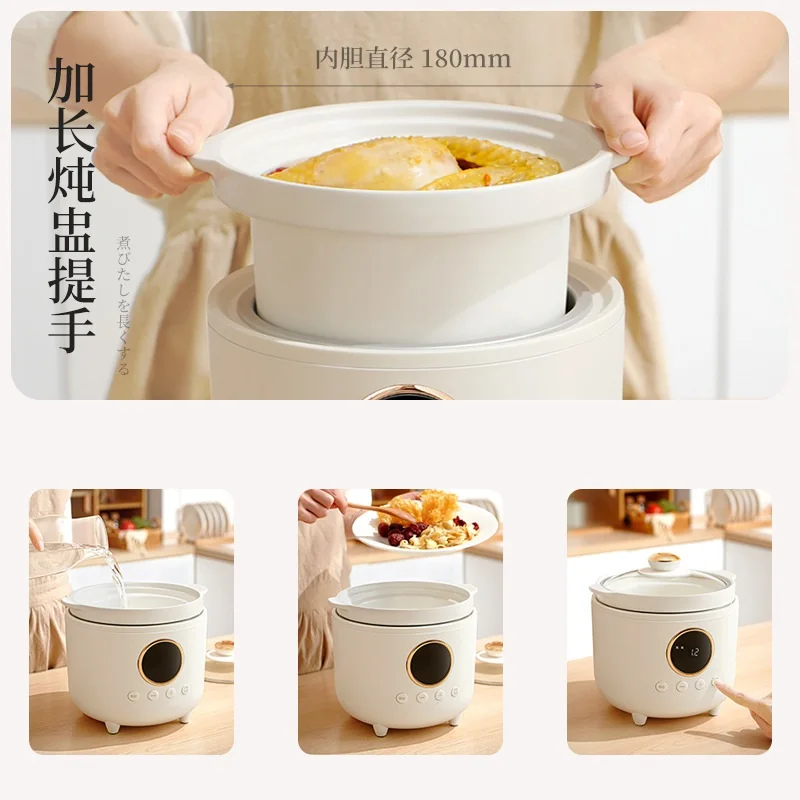 加长炖盅提手

煮びたしを長くする

内胆直径 180mm

12