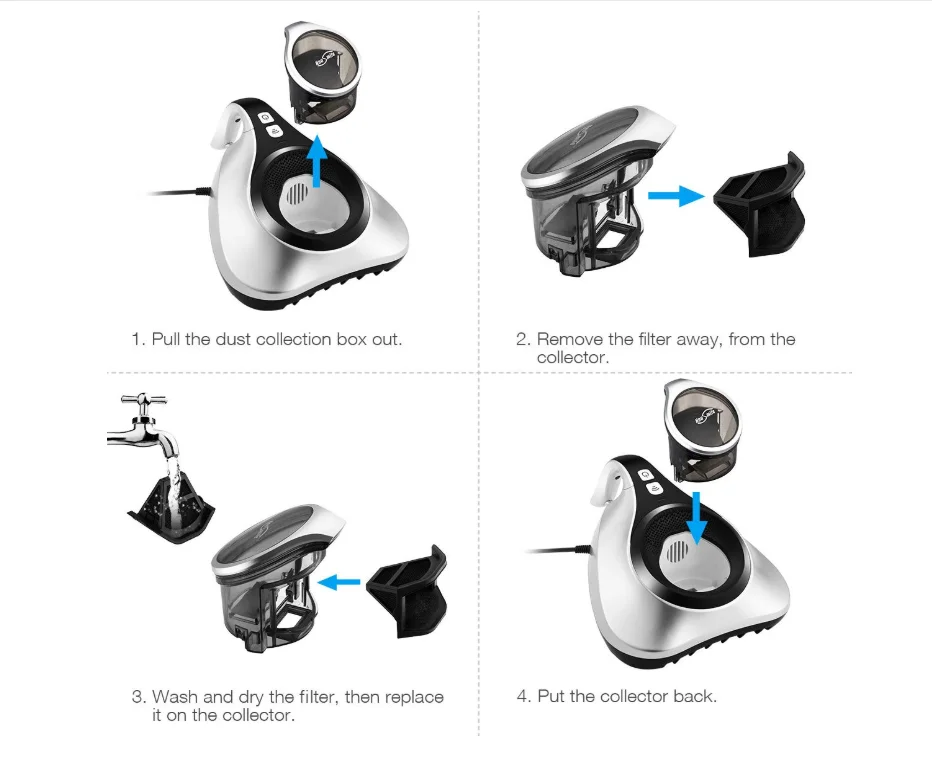 1. Pull the dust collection box out.

2. Remove the filter away, from the collector.

3. Wash and dry the filter, then replace it on the collector.

4. Put the collector back.