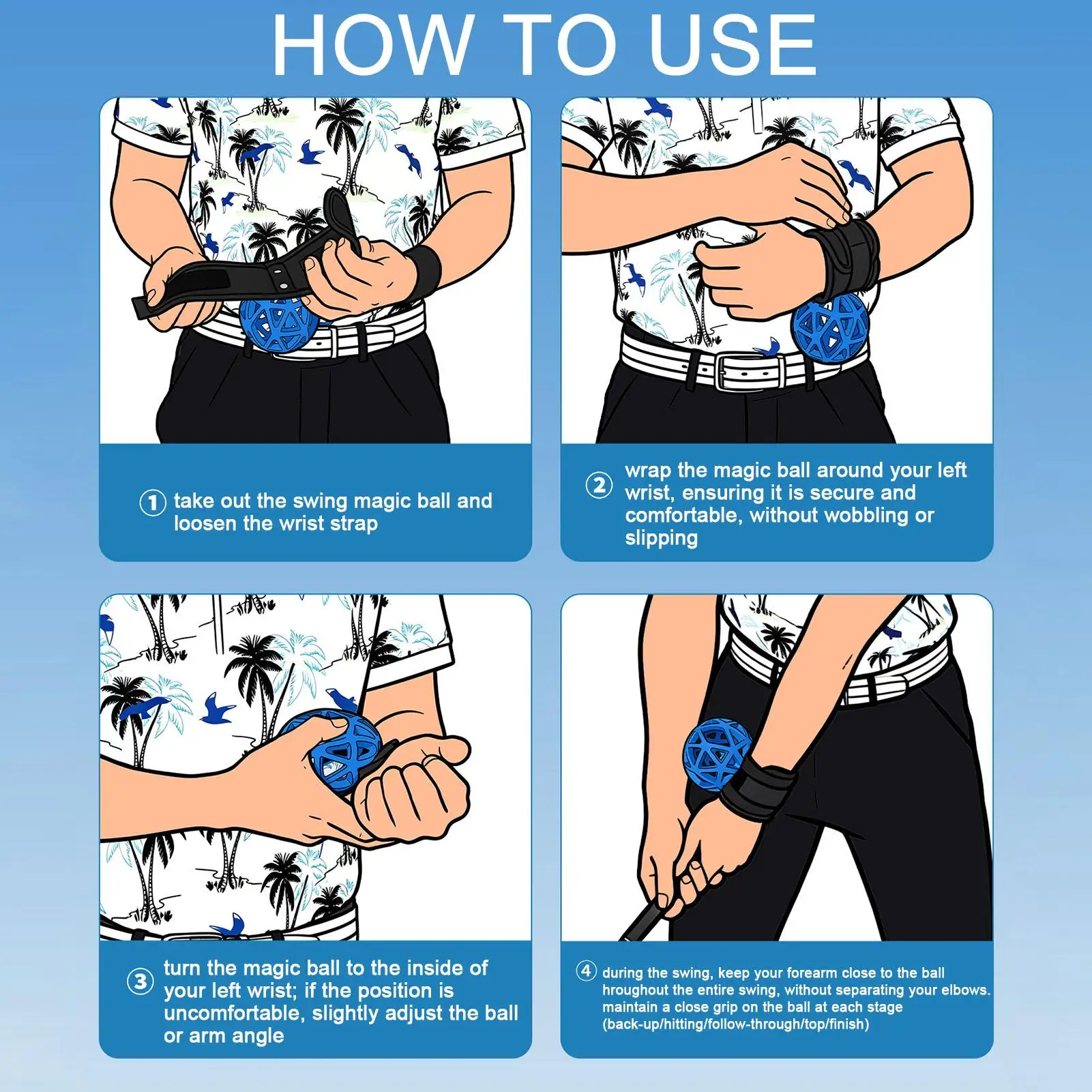 HOW TO USE

① take out the swing magic ball and loosen the wrist strap

② wrap the magic ball around your left wrist, ensuring it is secure and comfortable, without wobbling or slipping

③ turn the magic ball to the inside of your left wrist; if the position is uncomfortable, slightly adjust the ball or arm angle

④ during the swing, keep your forearm close to the ball hroughout the entire swing, without separating your elbows. maintain a close grip on the ball at each stage (back-up/hitting/follow-through/top/finish)