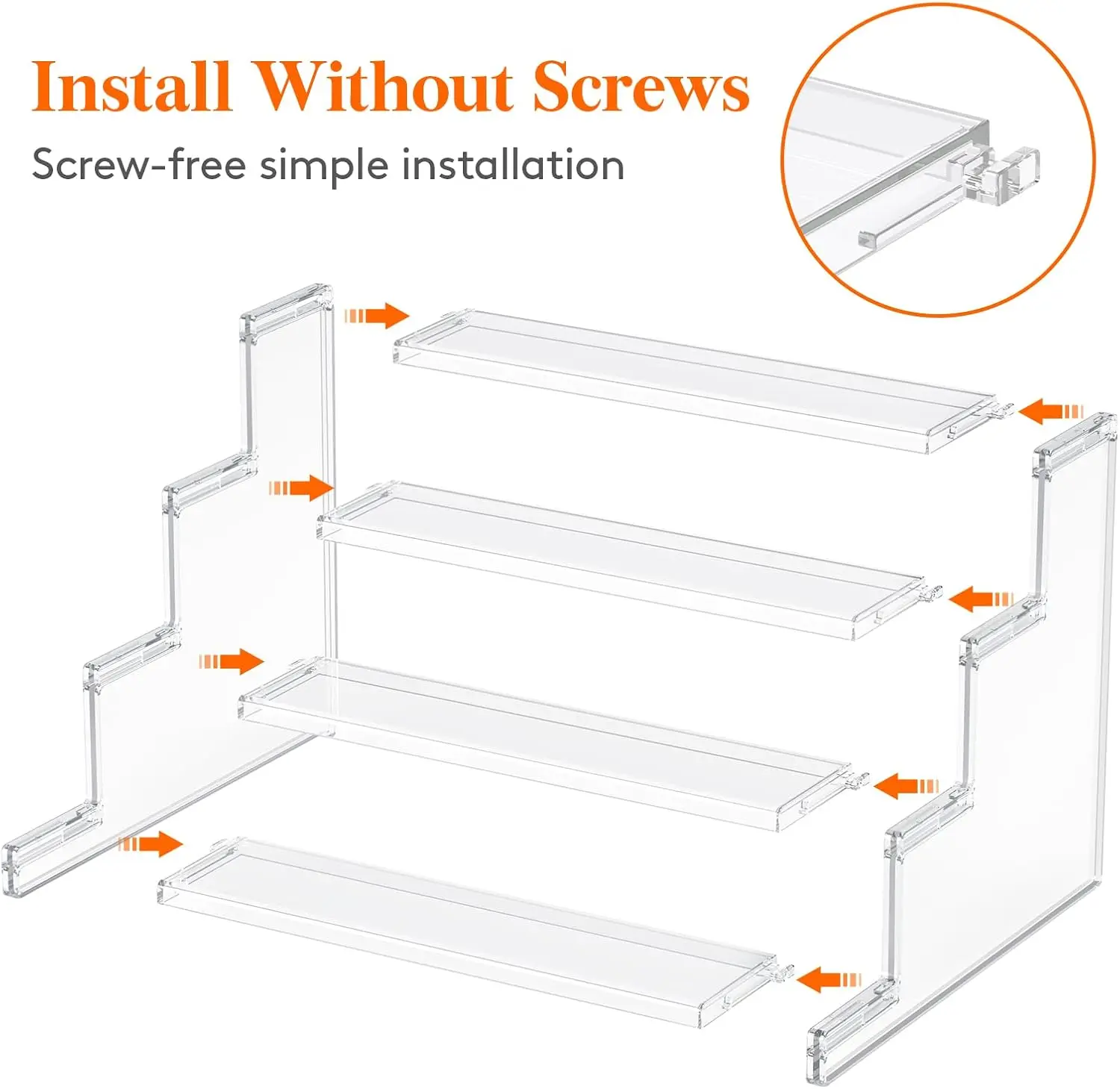 Install Without Screws

Screw-free simple installation