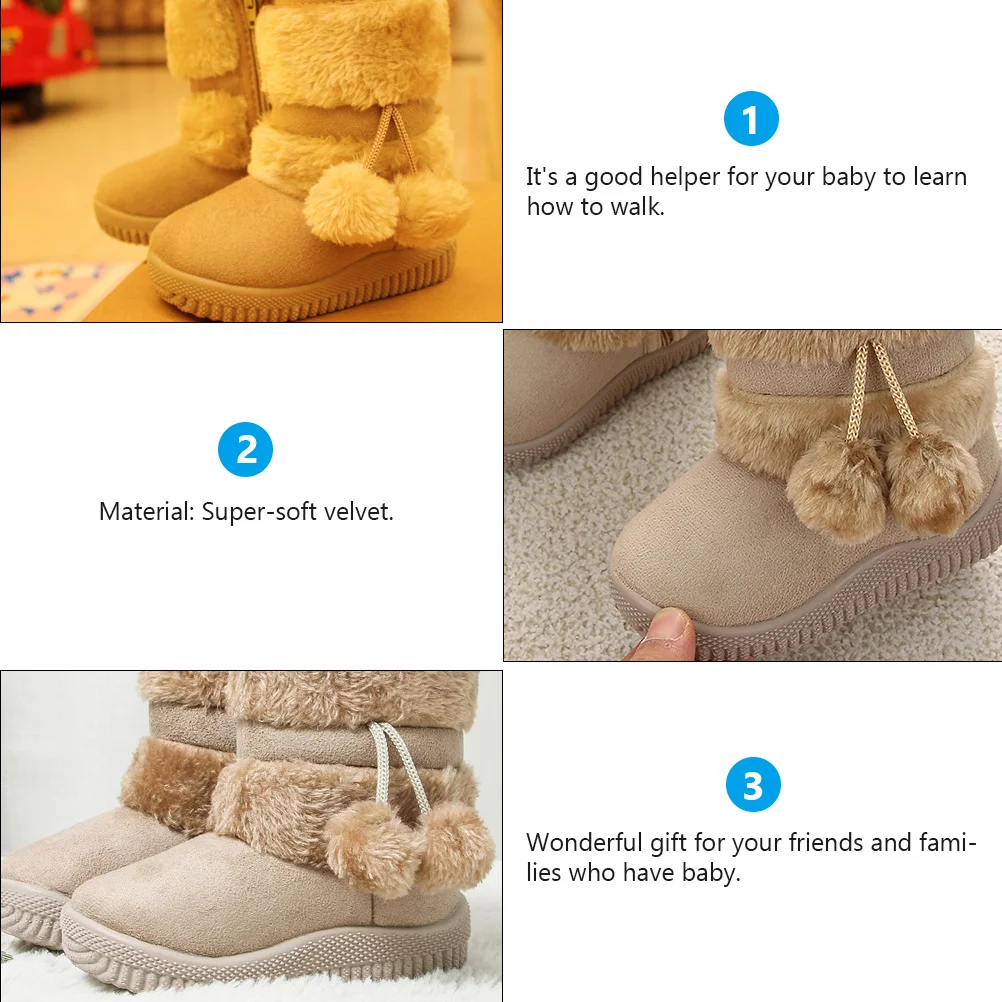 1

It's a good helper for your baby to learn how to walk.

2

Material: Super-soft velvet.

3

Wonderful gift for your friends and families who have baby.