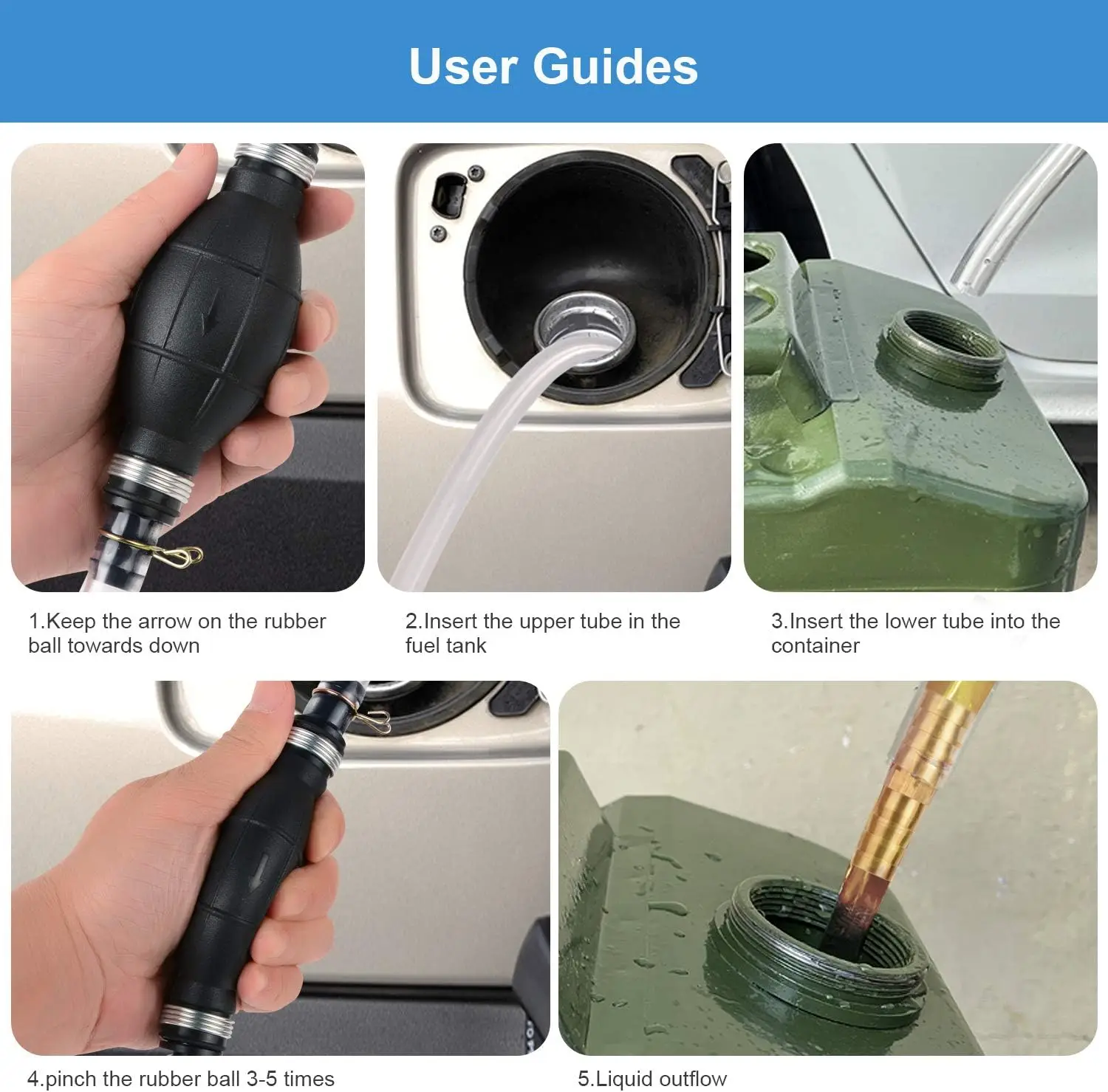 User Guides

1.Keep the arrow on the rubber ball towards down

2.Insert the upper tube in the fuel tank

3.Insert the lower tube into the container

4.pinch the rubber ball 3-5 times

5.Liquid outflow