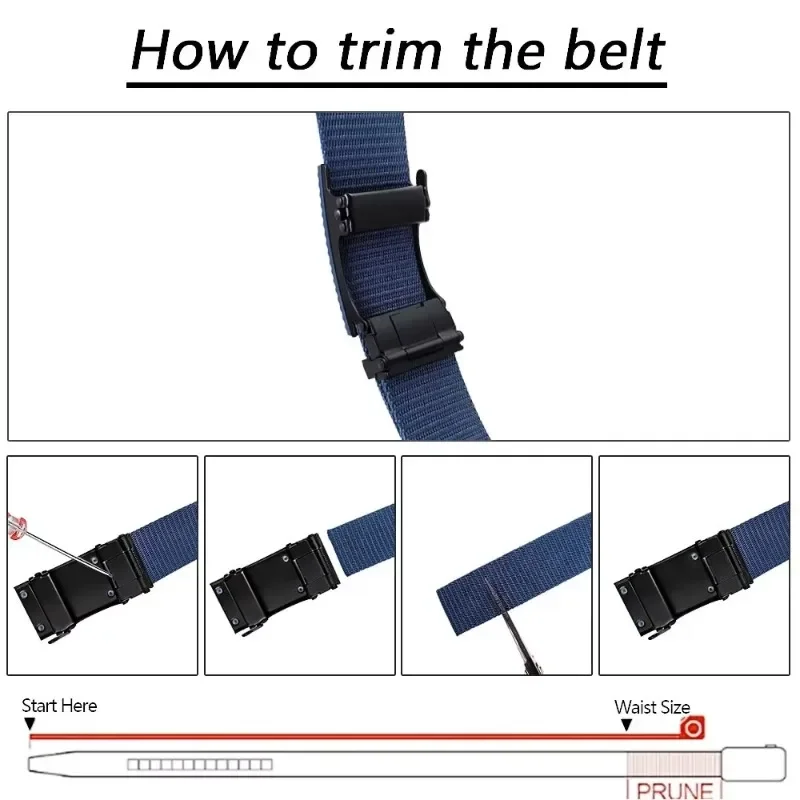 How to trim the belt

Start Here

Waist Size

PRUNE