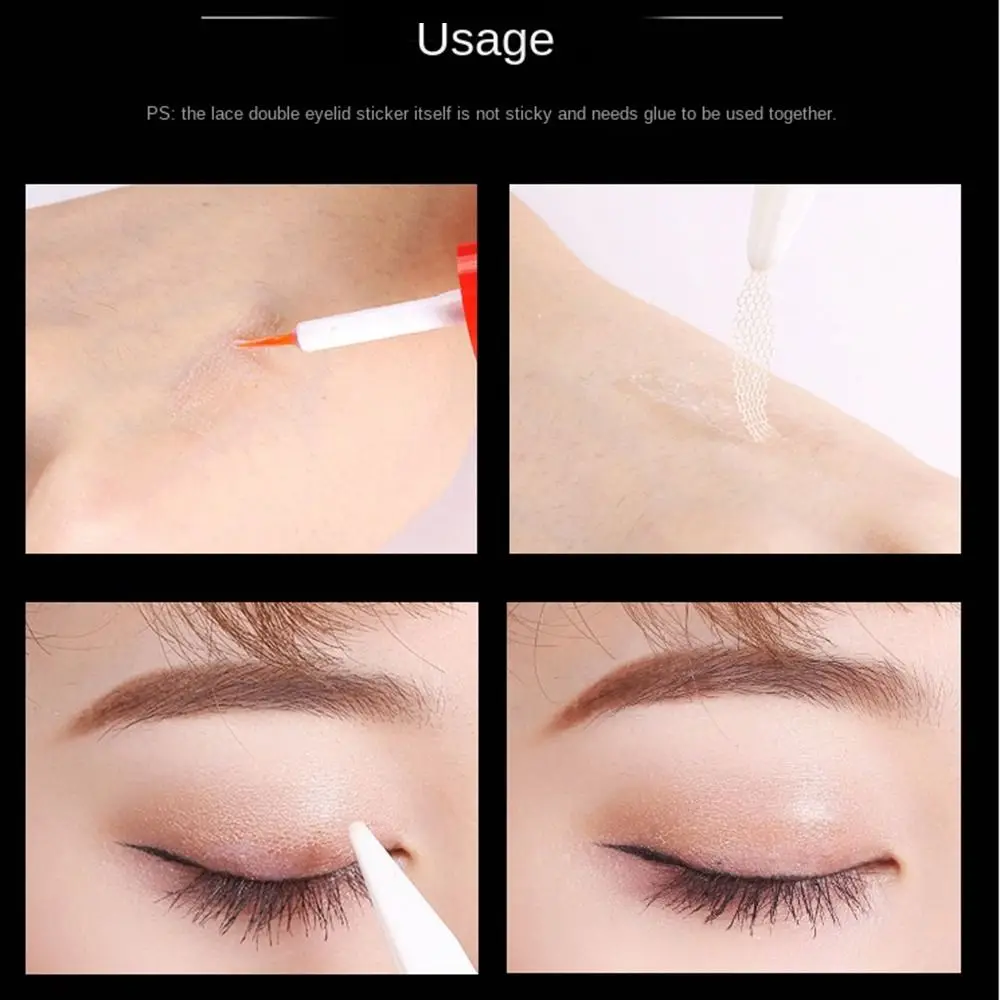 Usage

PS: the lace double eyelid sticker itself is not sticky and needs glue to be used together.