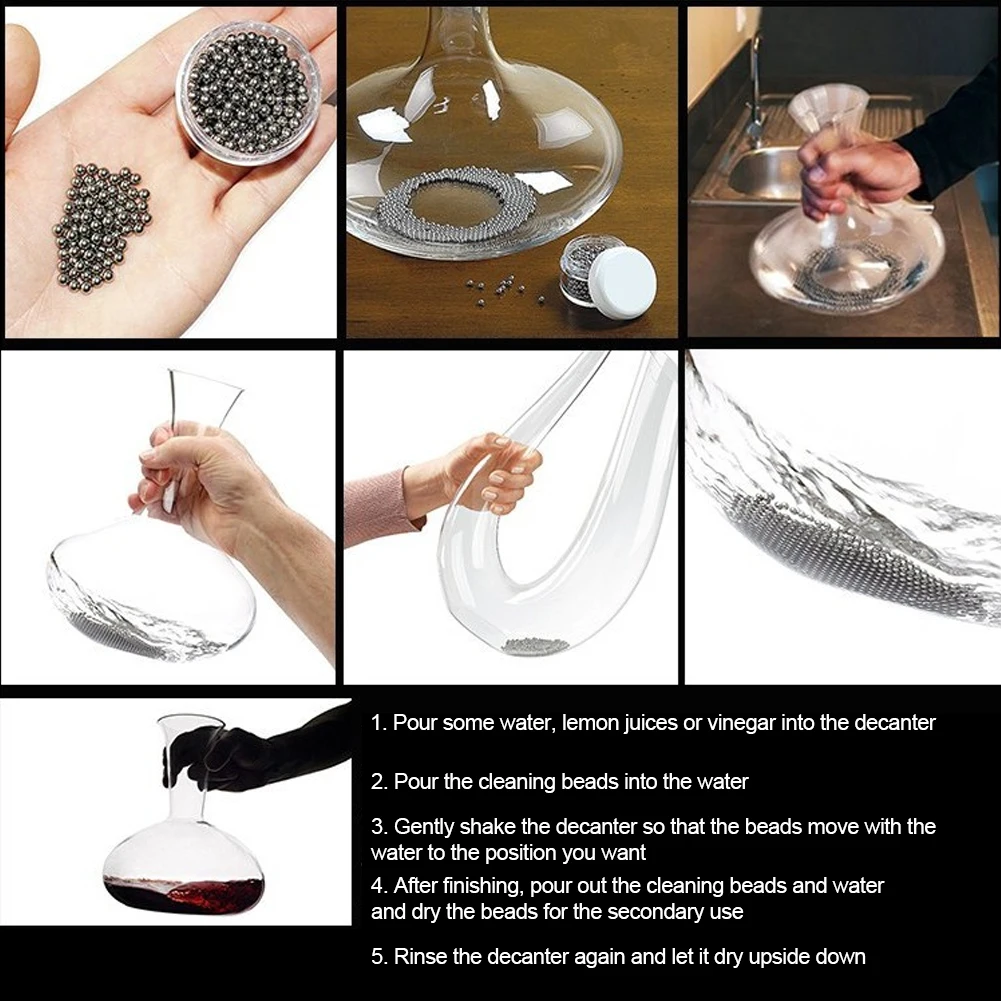 1. Pour some water, lemon juices or vinegar into the decanter

2. Pour the cleaning beads into the water

3. Gently shake the decanter so that the beads move with the water to the position you want

4. After finishing, pour out the cleaning beads and water and dry the beads for the secondary use

5. Rinse the decanter again and let it dry upside down