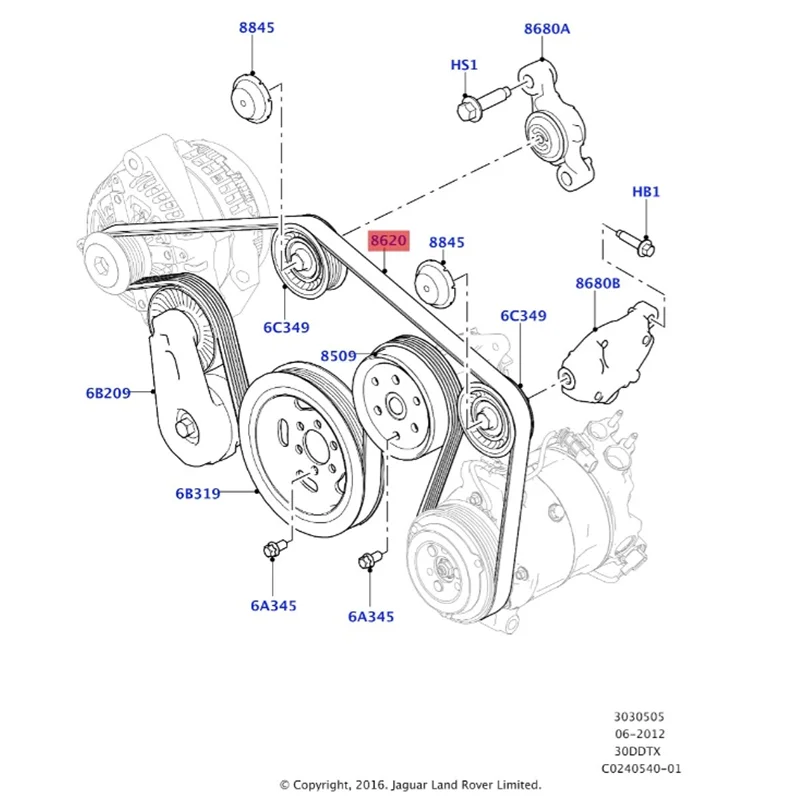 8845
8680A
HS1
HB1
8620
8845
8680B
6C349
6C349
8509
6B209
6B319
6A345
6A345

3030505
06-2012
30DDTX
C0240540-01

© Copyright, 2016. Jaguar Land Rover Limited.