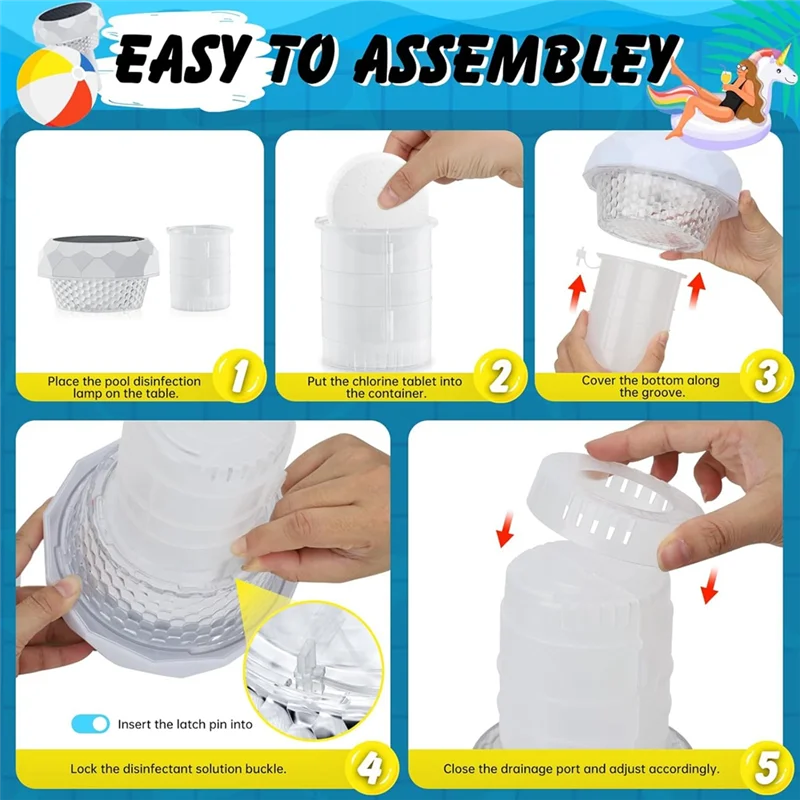 EASY TO ASSEMBLEY

Place the pool disinfection lamp on the table.

1

Put the chlorine tablet into the container.

2

Cover the bottom along the groove.

3

Insert the latch pin into

Lock the disinfectant solution buckle.

4

Close the drainage port and adjust accordingly.

5