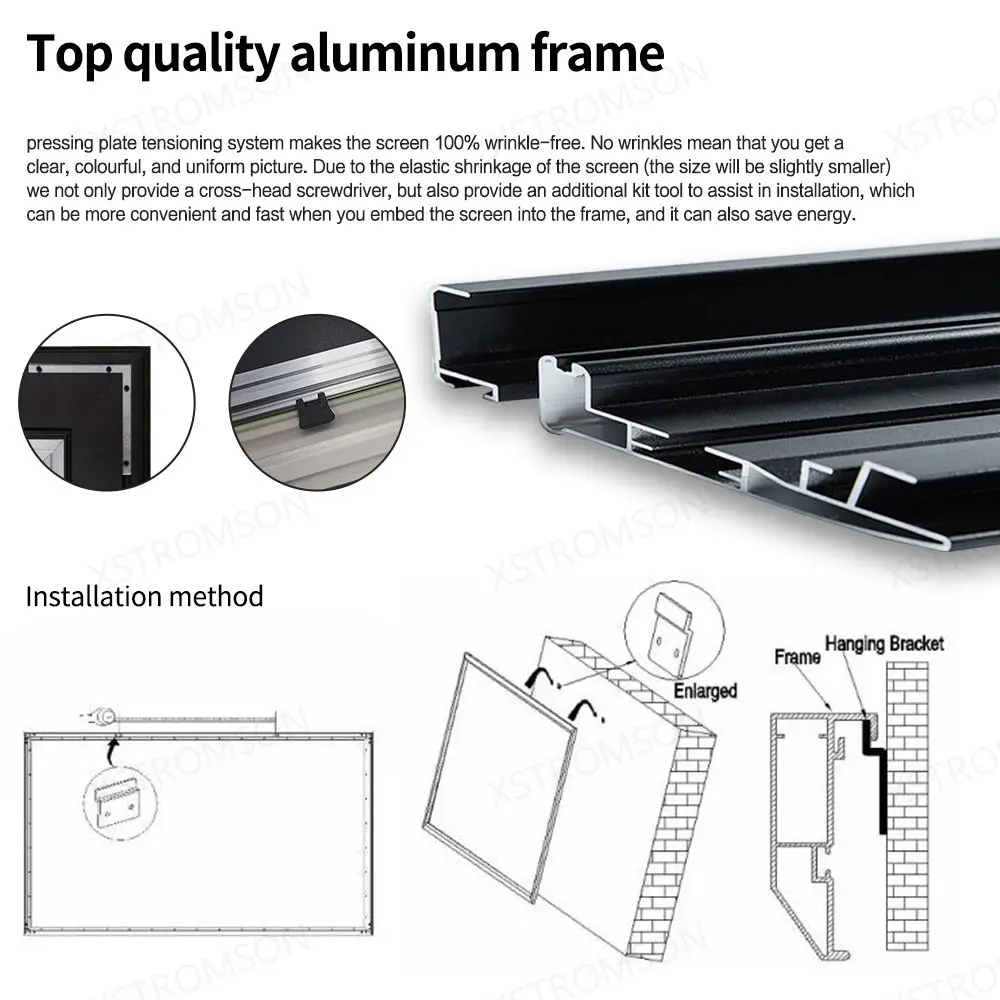 Top quality aluminum frame

pressing plate tensioning system makes the screen 100% wrinkle-free. No wrinkles mean that you get a clear, colourful, and uniform picture. Due to the elastic shrinkage of the screen (the size will be slightly smaller) we not only provide a cross-head screwdriver, but also provide an additional kit tool to assist in installation, which can be more convenient and fast when you embed the screen into the frame, and it can also save energy.

XSTROMSON

Installation method

Enlarged

Frame

Hanging Bracket