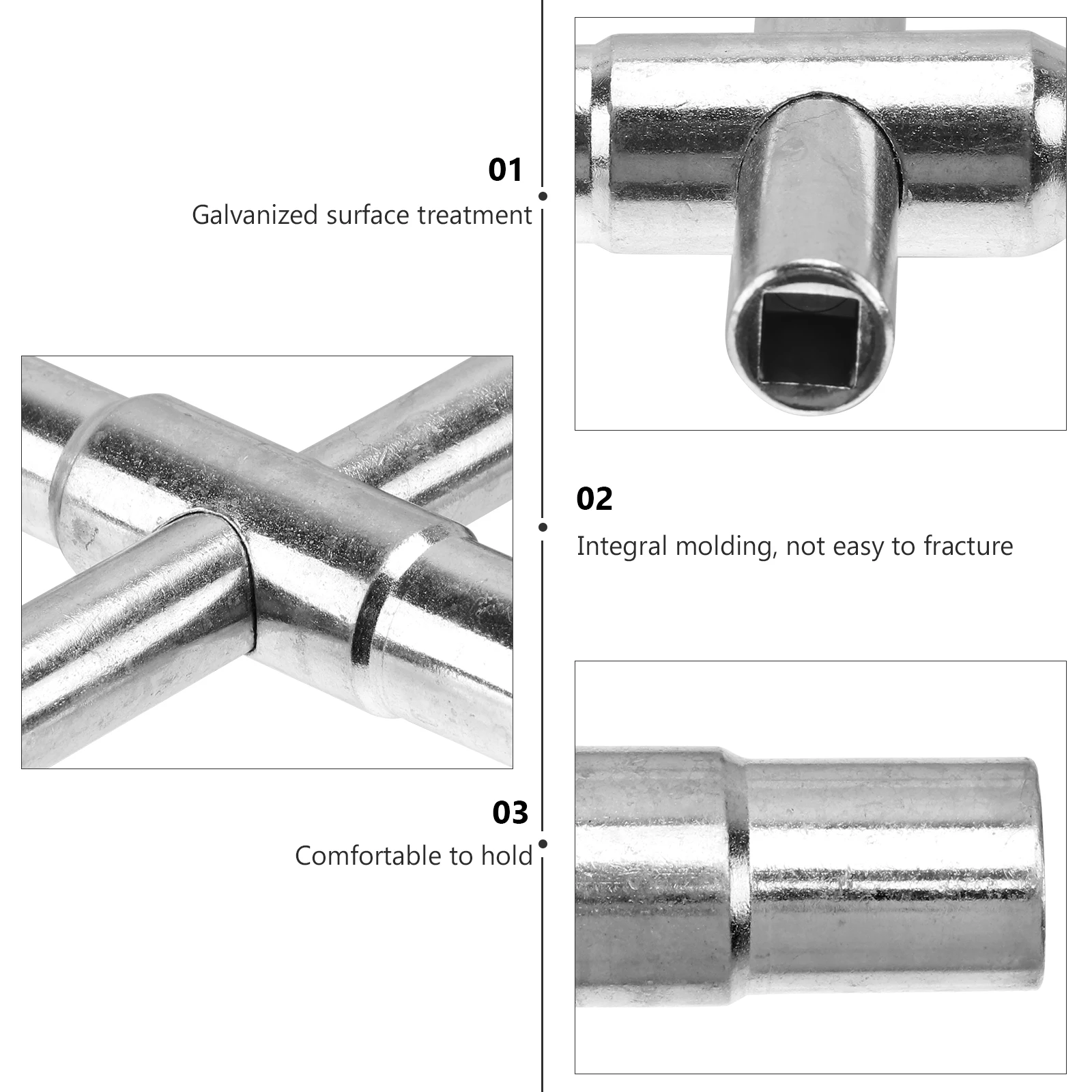 01
Galvanized surface treatment

02
Integral molding, not easy to fracture

03
Comfortable to hold