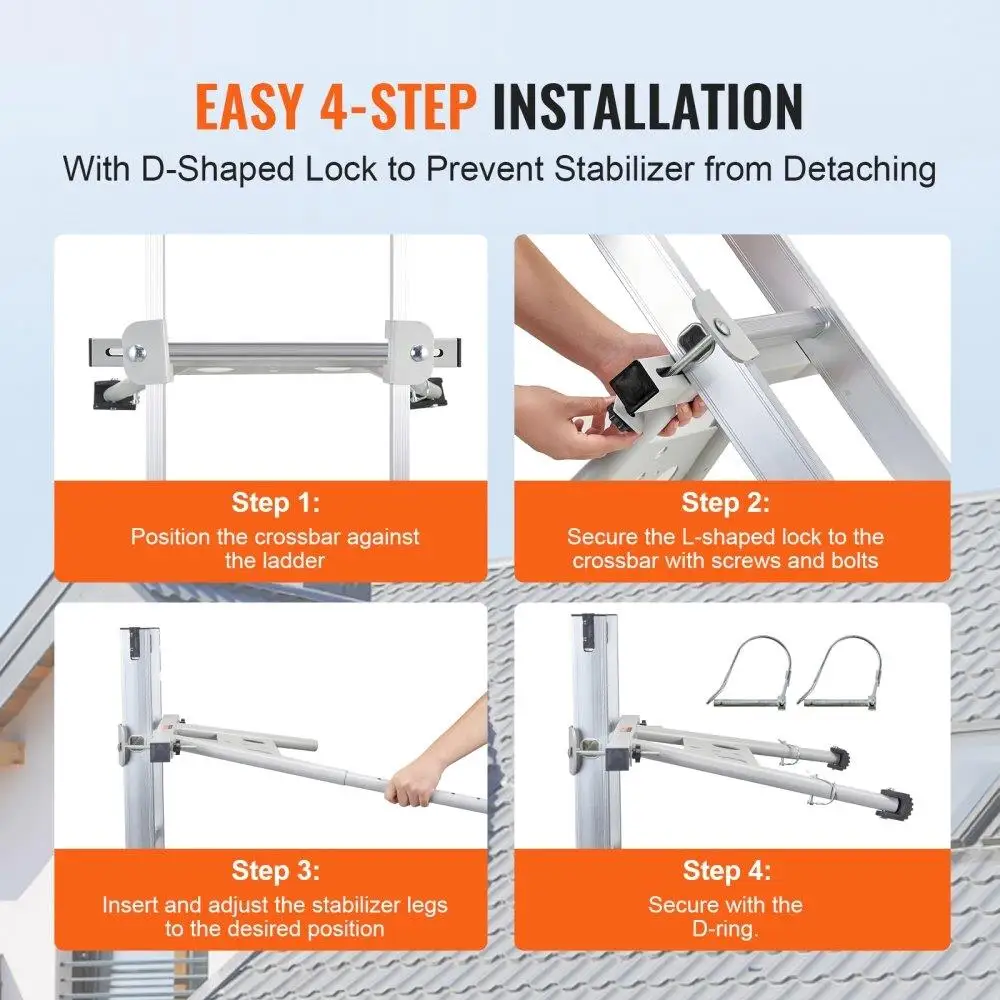 EASY 4-STEP INSTALLATION
With D-Shaped Lock to Prevent Stabilizer from Detaching

Step 1:
Position the crossbar against the ladder

Step 2:
Secure the L-shaped lock to the crossbar with screws and bolts

Step 3:
Insert and adjust the stabilizer legs to the desired position

Step 4:
Secure with the D-ring.