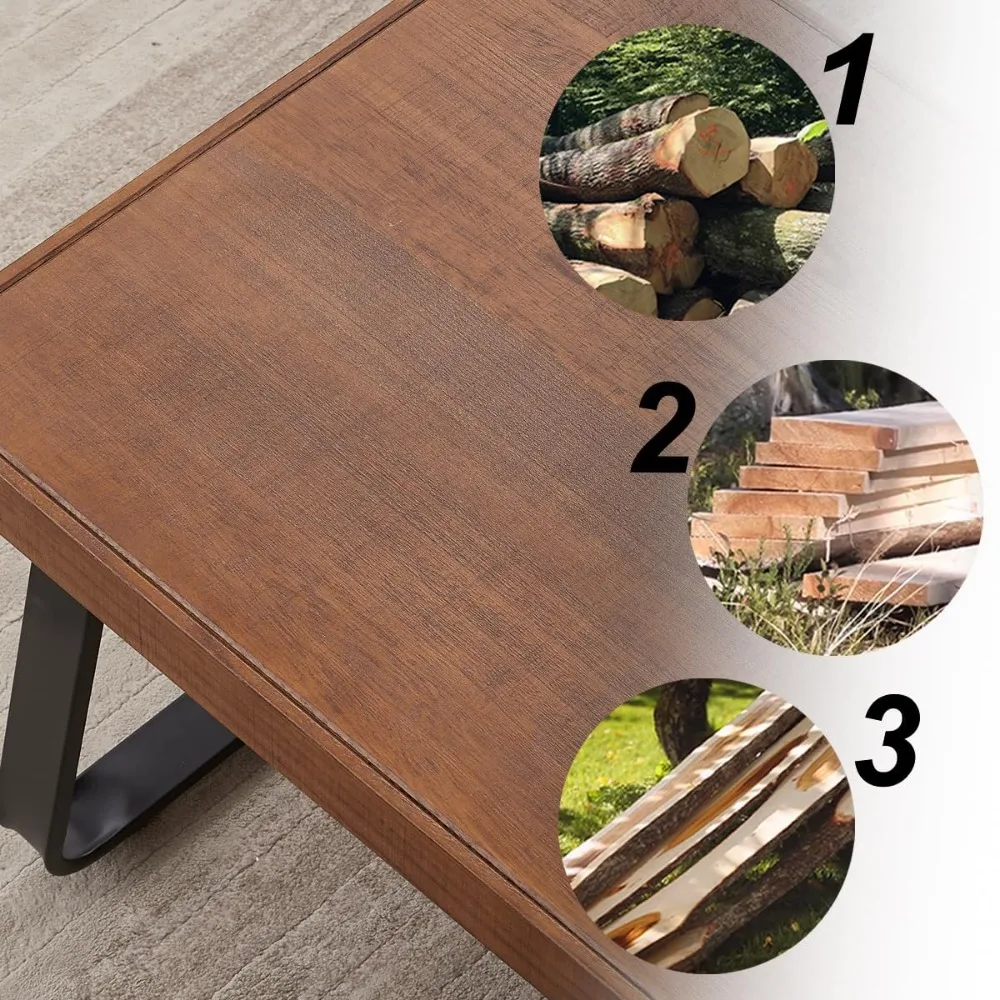 1

2

3