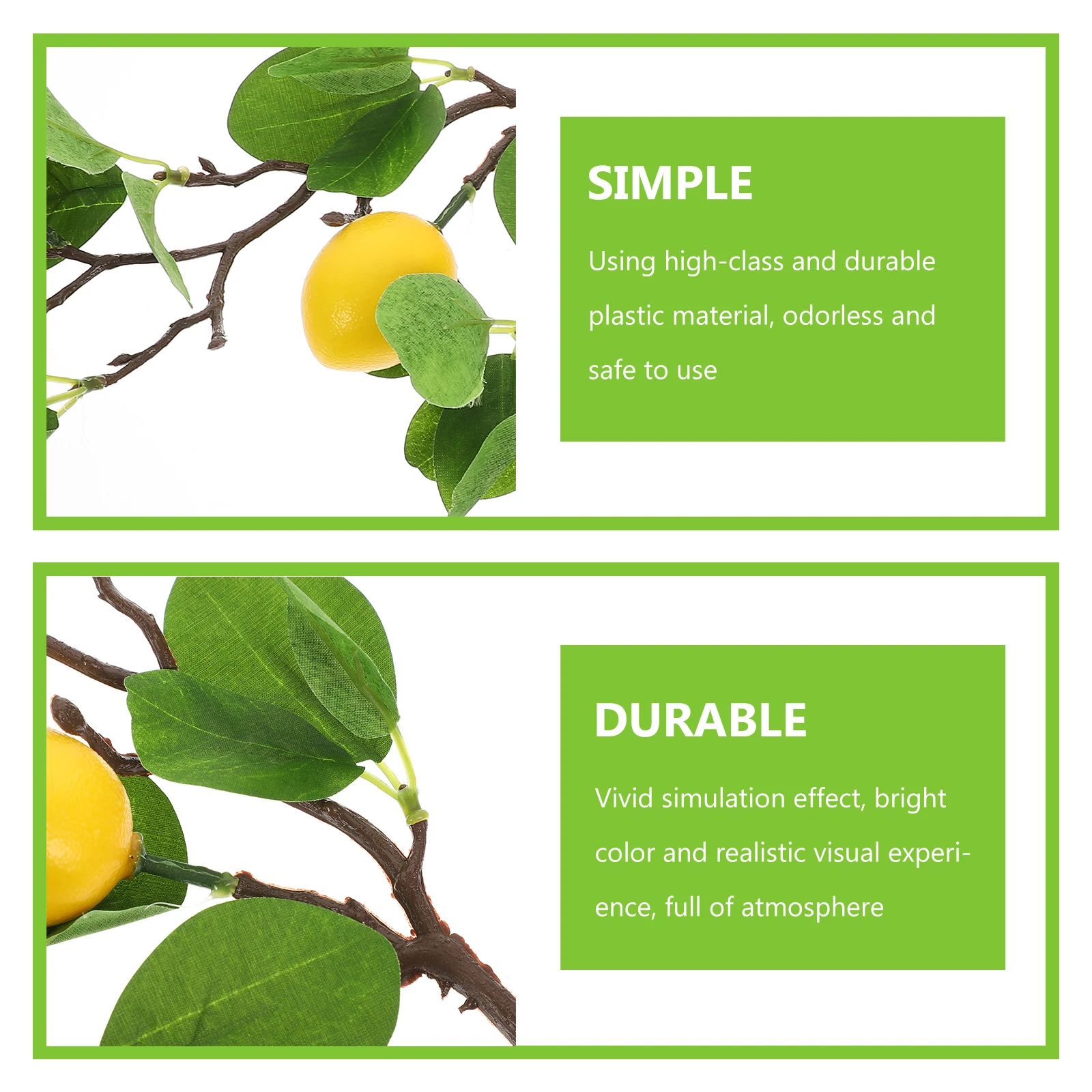 SIMPLE

Using high-class and durable plastic material, odorless and safe to use

DURABLE

Vivid simulation effect, bright color and realistic visual experience, full of atmosphere