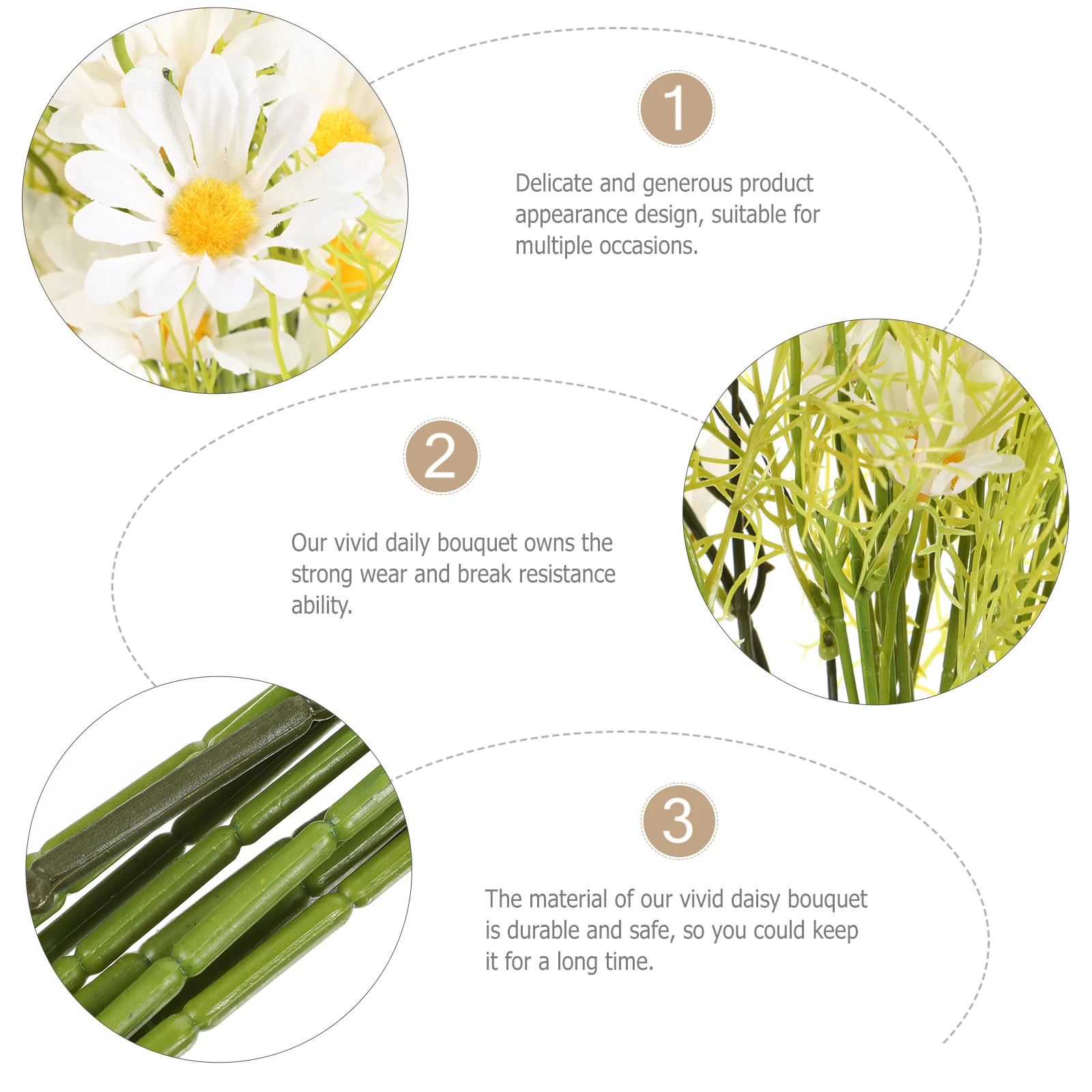 1

Delicate and generous product appearance design, suitable for multiple occasions.

2

Our vivid daily bouquet owns the strong wear and break resistance ability.

3

The material of our vivid daisy bouquet is durable and safe, so you could keep it for a long time.