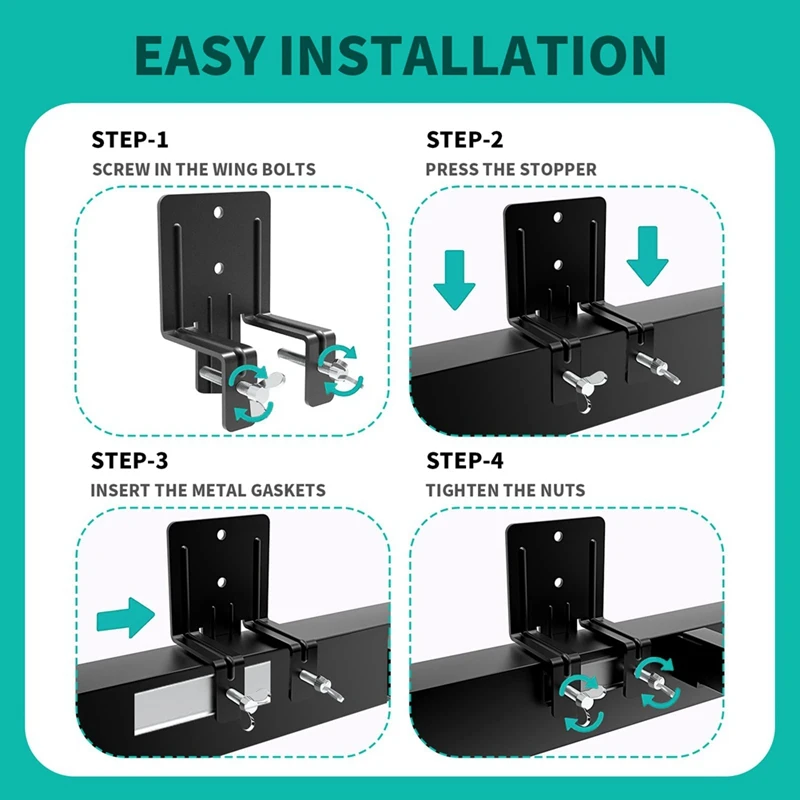 EASY INSTALLATION

STEP-1
SCREW IN THE WING BOLTS

STEP-2
PRESS THE STOPPER

STEP-3
INSERT THE METAL GASKETS

STEP-4
TIGHTEN THE NUTS