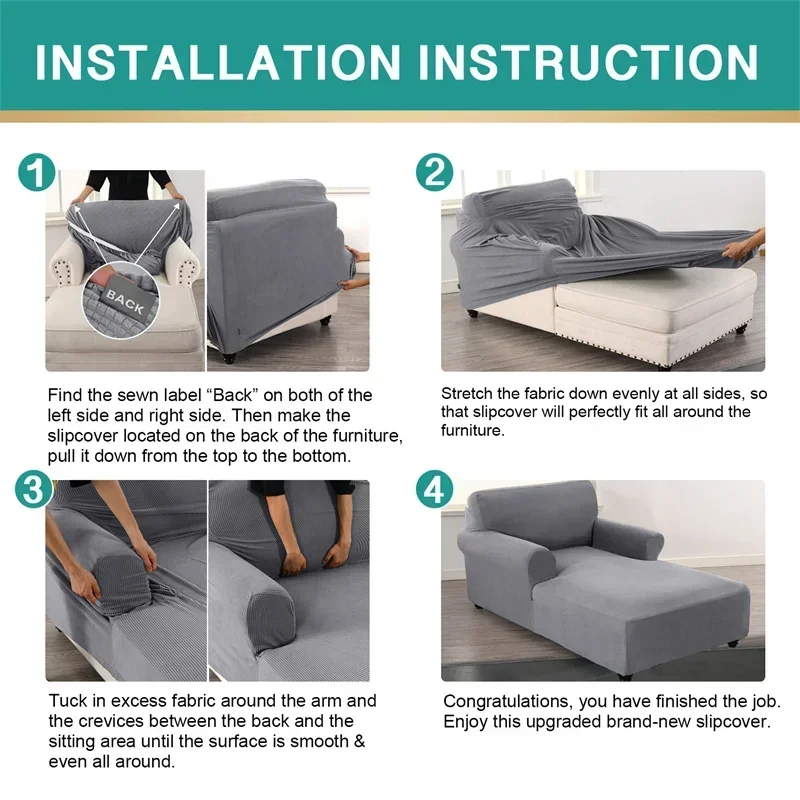 INSTALLATION INSTRUCTION

1

BACK

Find the sewn label “Back” on both of the left side and right side. Then make the slipcover located on the back of the furniture, pull it down from the top to the bottom.

2

Stretch the fabric down evenly at all sides, so that slipcover will perfectly fit all around the furniture.

3

Tuck in excess fabric around the arm and the crevices between the back and the sitting area until the surface is smooth & even all around.

4

Congratulations, you have finished the job. Enjoy this upgraded brand-new slipcover.