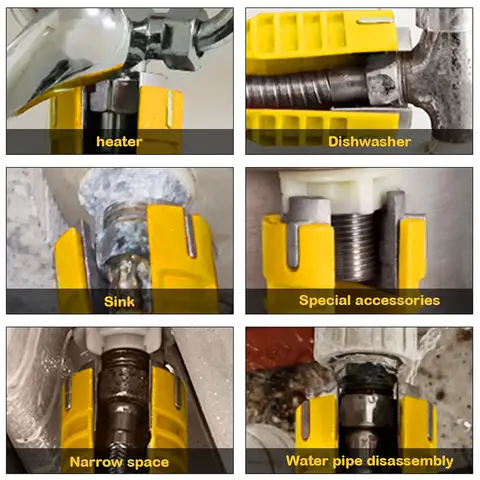 heater

Dishwasher

Sink

Special accessories

Narrow space

Water pipe disassembly