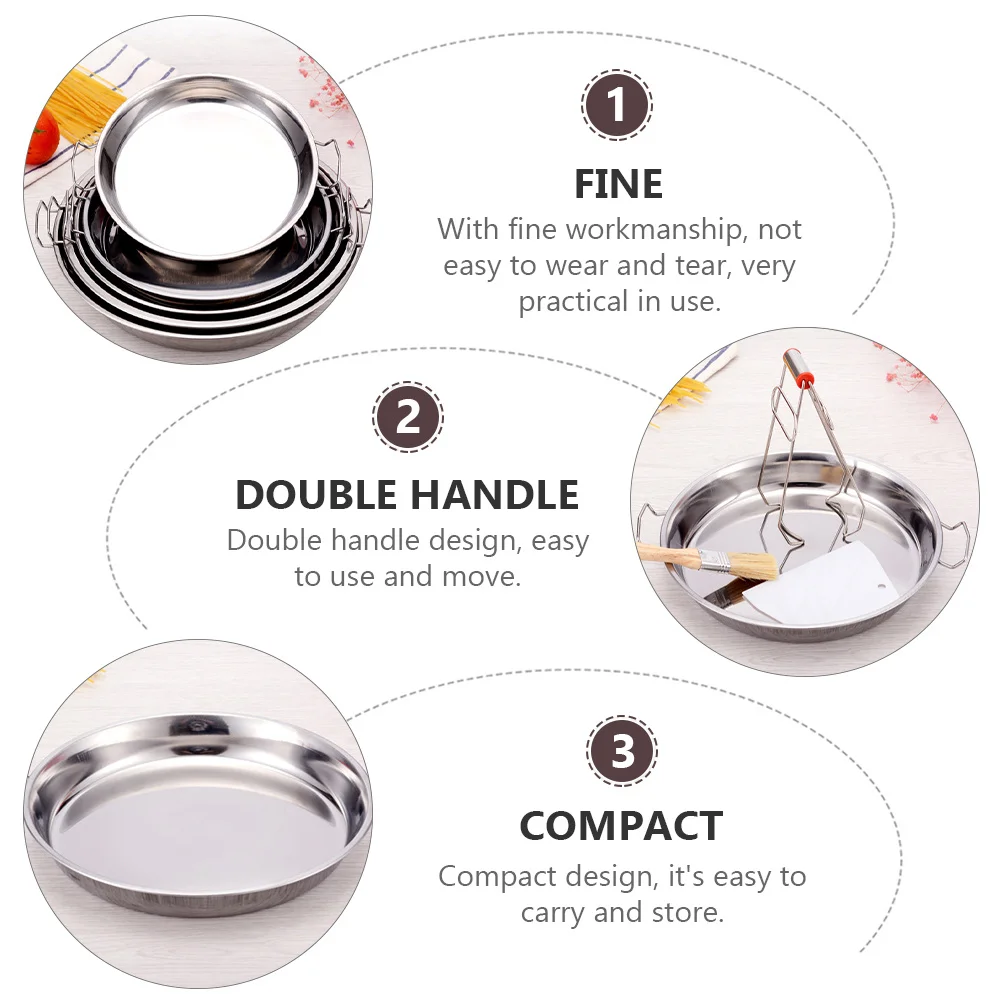 1

FINE

With fine workmanship, not easy to wear and tear, very practical in use.

2

DOUBLE HANDLE

Double handle design, easy to use and move.

3

COMPACT

Compact design, it's easy to carry and store.