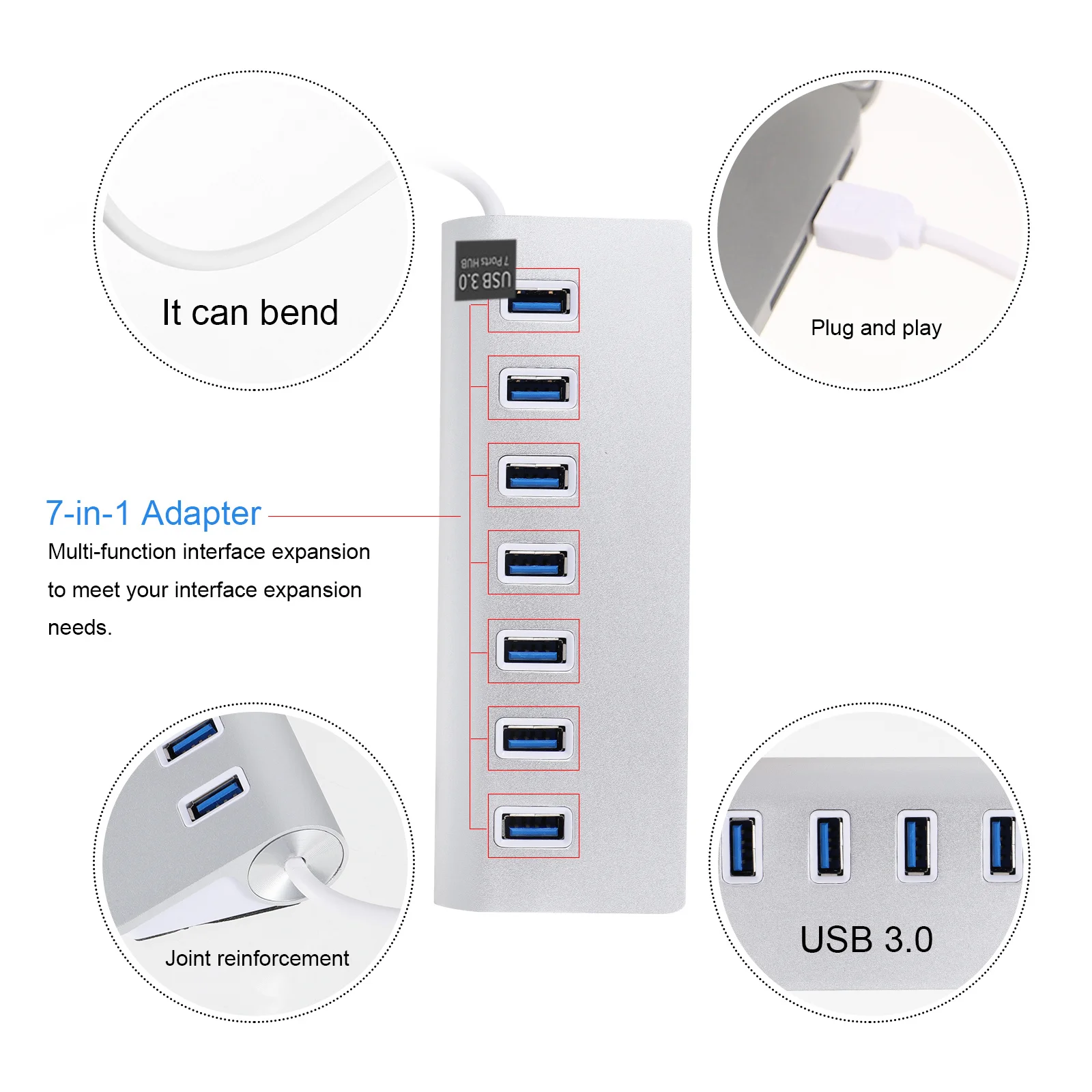 It can bend

USB 3.0
7 Ports HUB

Plug and play

7-in-1 Adapter
Multi-function interface expansion to meet your interface expansion needs.

Joint reinforcement

USB 3.0