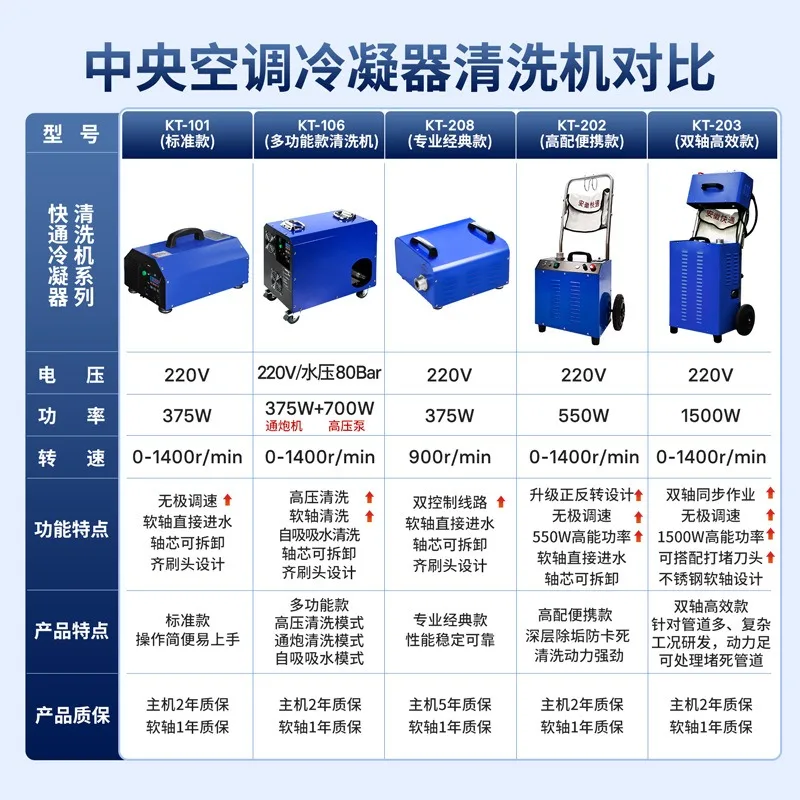 中央空调冷凝器清洗机对比

| 型号 | KT-101 (标准款) | KT-106 (多功能款清洗机) | KT-208 (专业经典款) | KT-202 (高配便携款) | KT-203 (双轴高效款) |
|---|---|---|---|---|---|
| 快通冷凝器清洗机系列 | | | | 安徽快通 | 安徽快通 |
| 电压 | 220V | 220V/水压80Bar | 220V | 220V | 220V |
| 功率 | 375W | 375W+700W 通炮机 高压泵 | 375W | 550W | 1500W |
| 转速 | 0-1400r/min | 0-1400r/min | 900r/min | 0-1400r/min | 0-1400r/min |
| 功能特点 | 无极调速 软轴直接进水 轴芯可拆卸 齐刷头设计 | 高压清洗 软轴清洗 自吸吸水清洗 轴芯可拆卸 齐刷头设计 | 双控制线路 软轴直接进水 轴芯可拆卸 齐刷头设计 | 升级正反转设计 无极调速 550W高能功率 软轴直接进水 轴芯可拆卸 | 双轴同步作业 无极调速 1500W高能功率 可搭配打堵刀头 不锈钢软轴设计 |
| 产品特点 | 标准款 操作简便易上手 | 多功能款 高压清洗模式 通炮清洗模式 自吸吸水模式 | 专业经典款 性能稳定可靠 | 高配便携款 深层除垢防卡死 清洗动力强劲 | 双轴高效款 针对管道多、复杂工况研发，动力足 可处理堵死管道 |
| 产品质保 | 主机2年质保 软轴1年质保 | 主机2年质保 软轴1年质保 | 主机5年质保 软轴1年质保 | 主机2年质保 软轴1年质保 | 主机2年质保 软轴1年质保 |