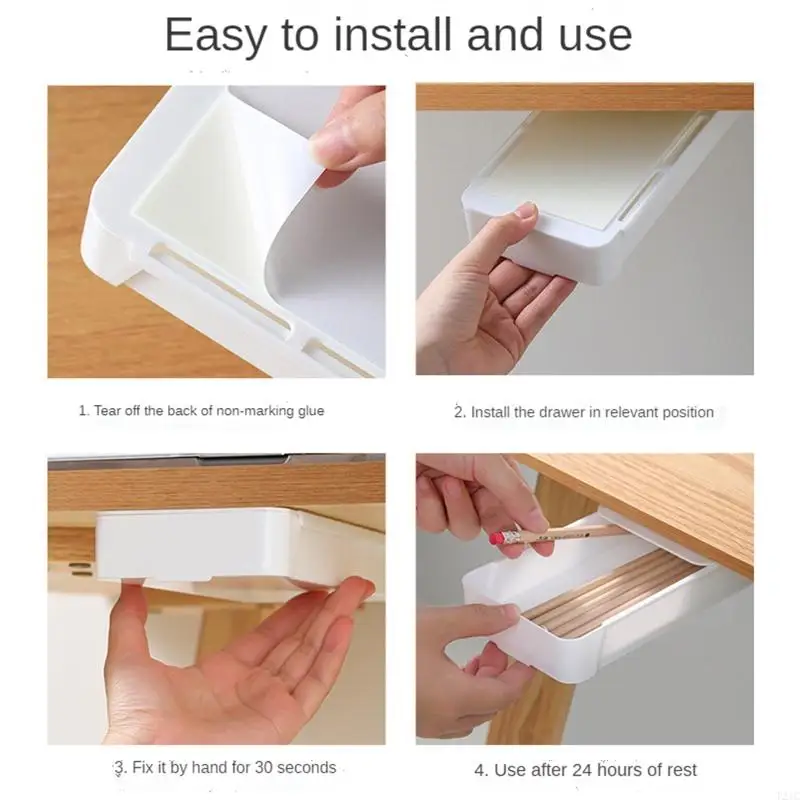 Easy to install and use

1. Tear off the back of non-marking glue

2. Install the drawer in relevant position

3. Fix it by hand for 30 seconds

4. Use after 24 hours of rest