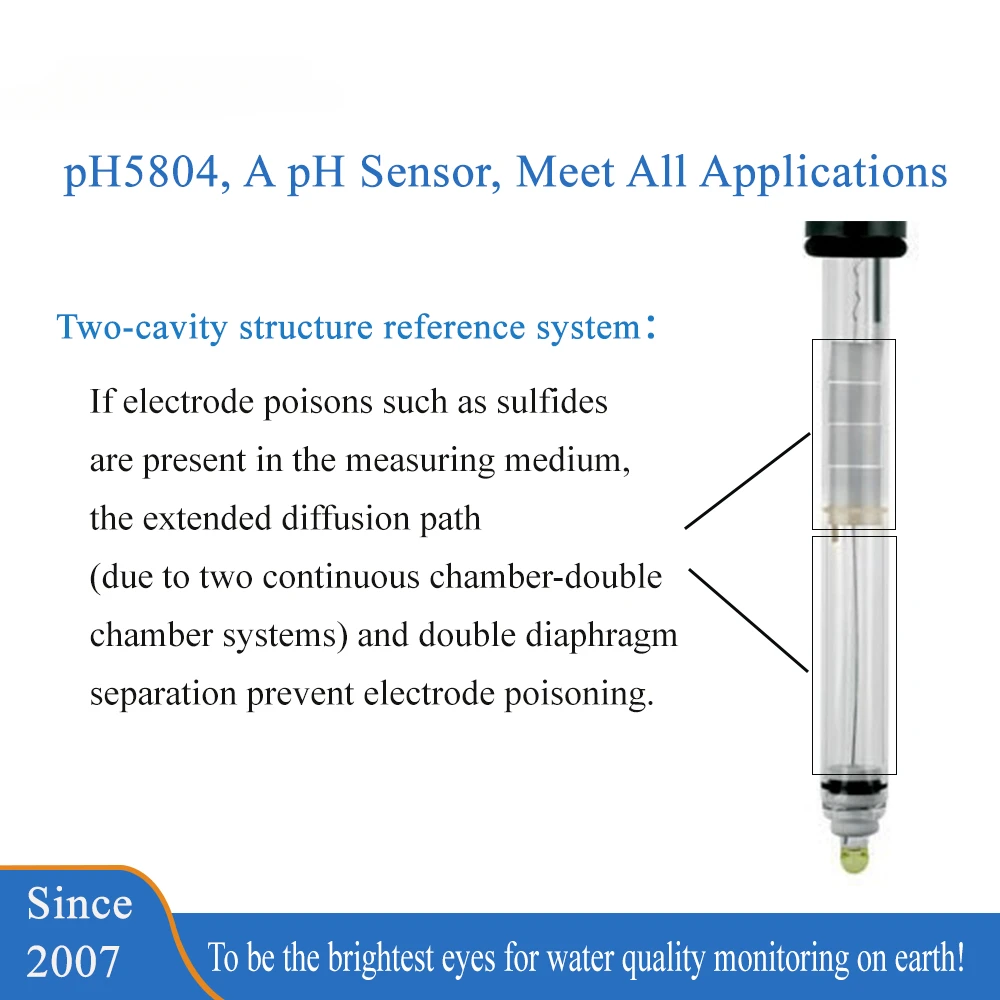 pH5804, A pH Sensor, Meet All Applications

Two-cavity structure reference system：

If electrode poisons such as sulfides are present in the measuring medium, the extended diffusion path (due to two continuous chamber-double chamber systems) and double diaphragm separation prevent electrode poisoning.

Since 2007

To be the brightest eyes for water quality monitoring on earth!