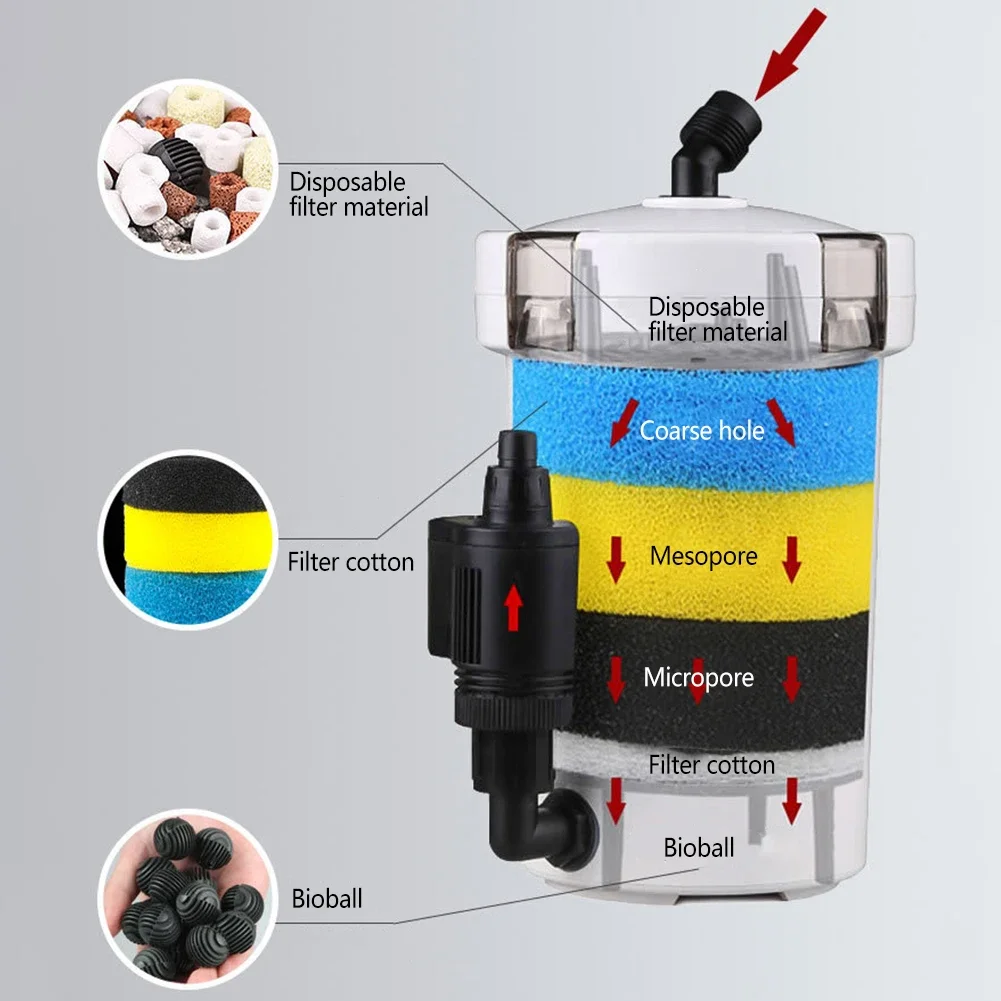 Disposable filter material

Disposable filter material

Coarse hole

Filter cotton

Mesopore

Micropore

Filter cotton

Bioball

Bioball